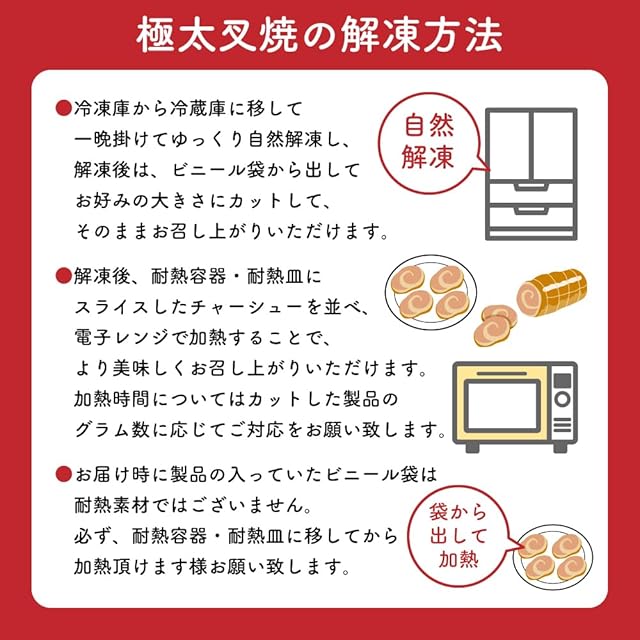 極太叉焼の解凍方法

●冷凍庫から冷蔵庫に移して一晩掛けてゆっくり自然解凍し、解凍後は、ビニール袋から出してお好みの大きさにカットして、そのままお召し上がりいただけます。

自然解凍

●解凍後、耐熱容器・耐熱皿にスライスしたチャーシューを並べ、電子レンジで加熱することで、より美味しくお召し上がりいただけます。加熱時間についてはカットした製品のグラム数に応じてご対応をお願い致します。

●お届け時に製品の入っていたビニール袋は耐熱素材ではございません。必ず、耐熱容器・耐熱皿に移してから加熱頂けます様お願い致します。

袋から出して加熱