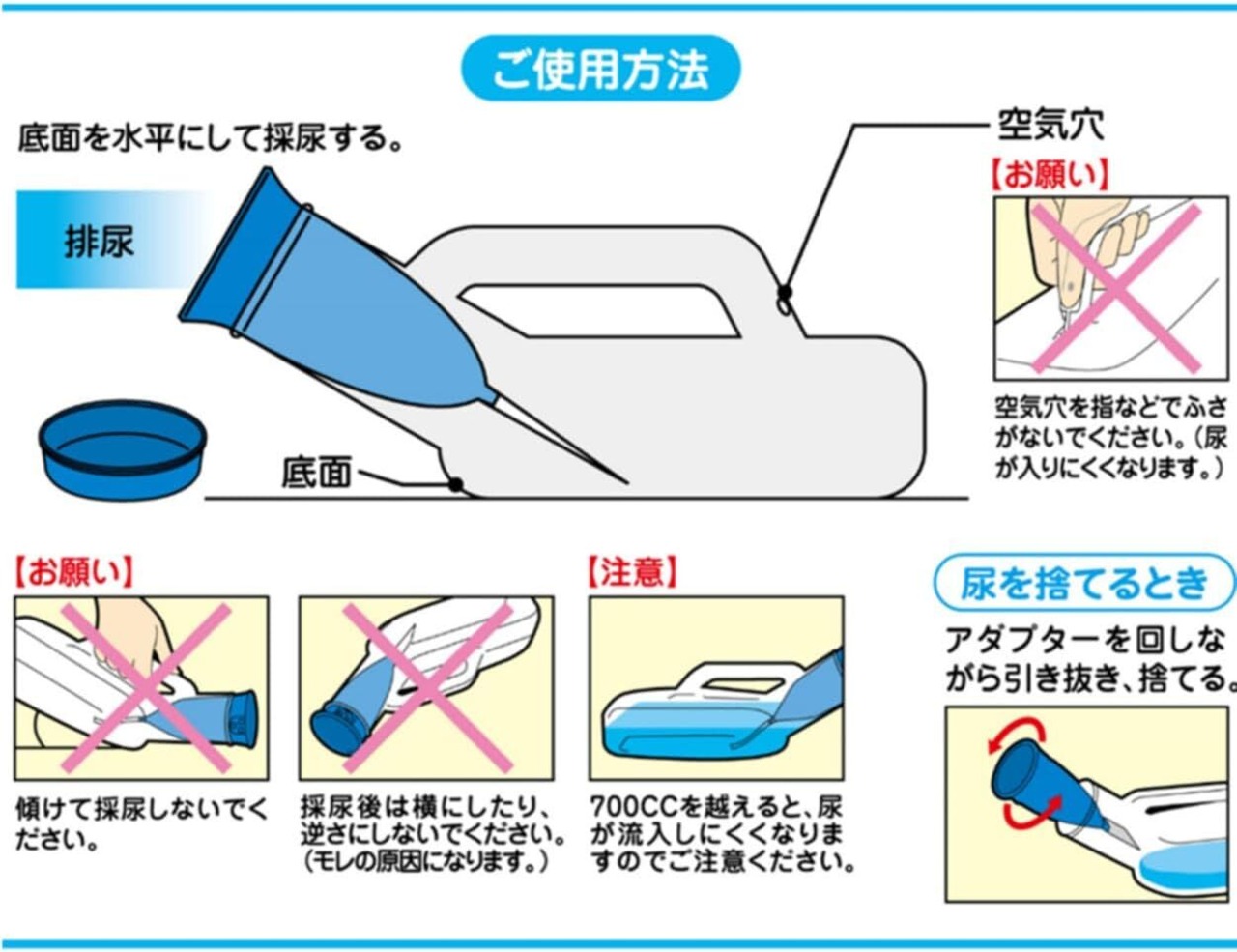 ご使用方法

底面を水平にして採尿する。

排尿

底面

空気穴

【お願い】

空気穴を指などでふさがないでください。（尿が入りにくくなります。）

【お願い】

傾けて採尿しないでください。

採尿後は横にしたり、逆さにしないでください。（モレの原因になります。）

【注意】

700CCを越えると、尿が流入しにくくなりますのでご注意ください。

尿を捨てるとき

アダプターを回しながら引き抜き、捨てる。