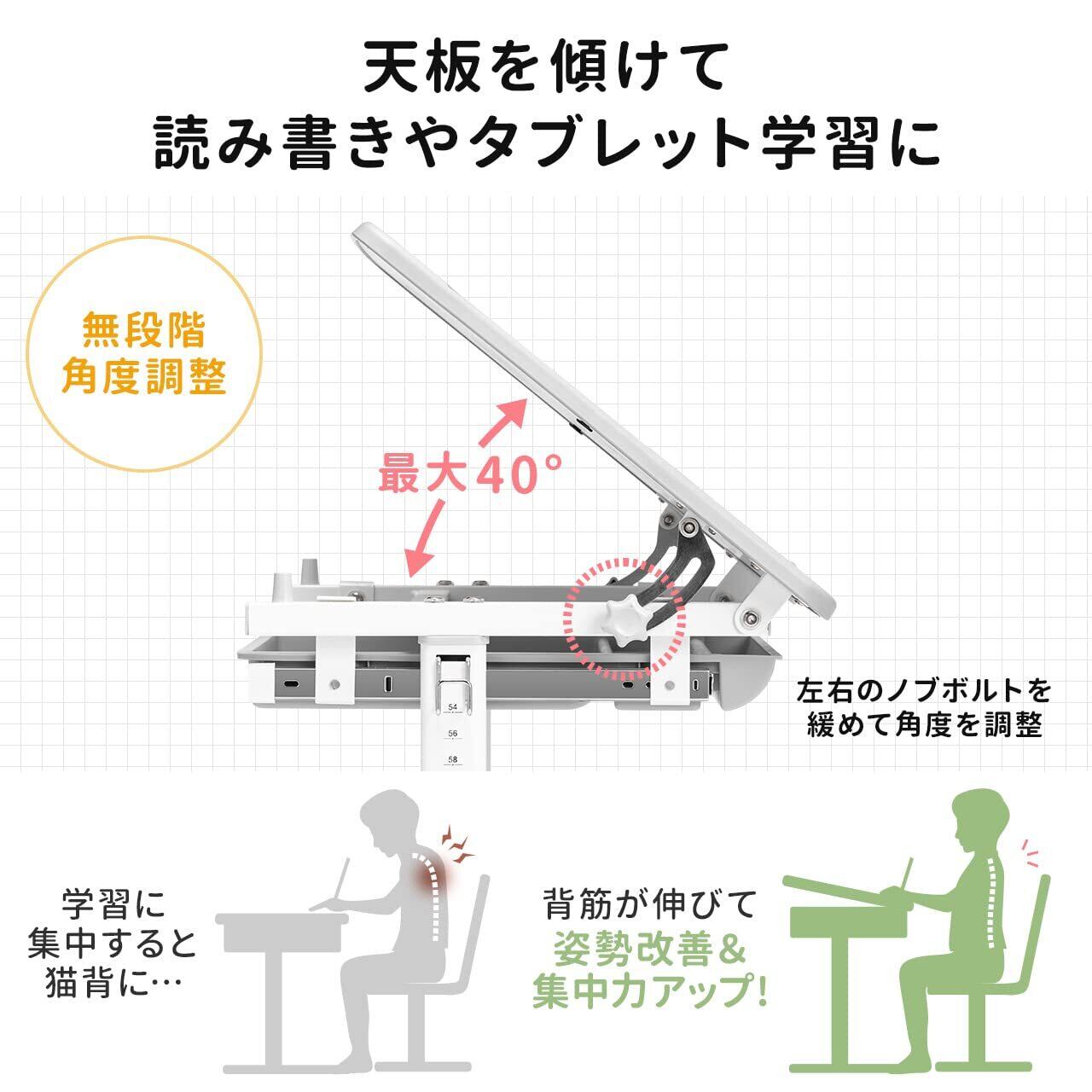 天板を傾けて
読み書きやタブレット学習に

無段階
角度調整

最大40°

54
56
58

左右のノブボルトを
緩めて角度を調整

学習に
集中すると
猫背に…

背筋が伸びて
姿勢改善&
集中力アップ!