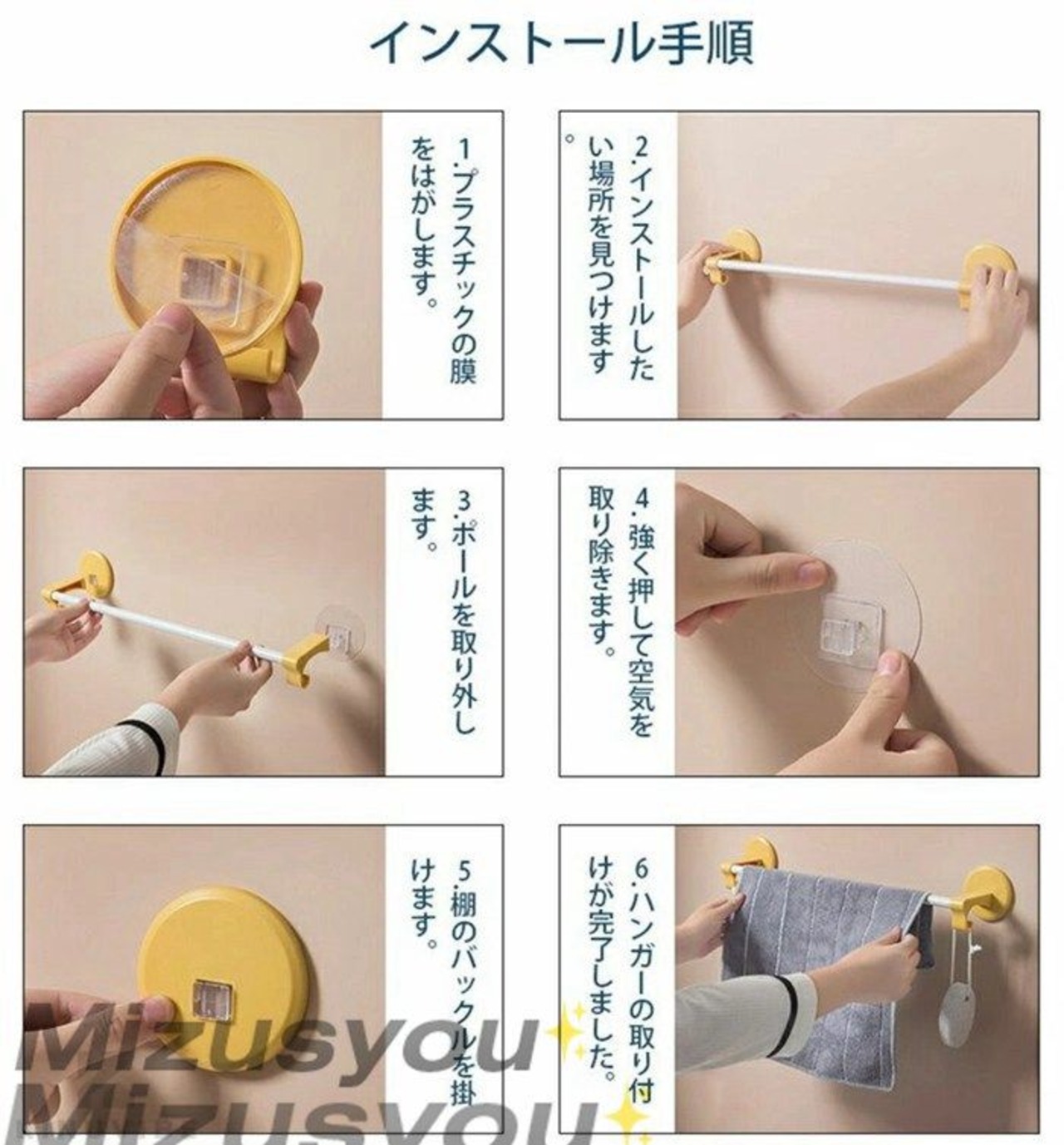 インストール手順

1.プラスチックの膜をはがします。

2.インストールしたい場所を見つけます。

3.ポールを取り外します。

4.強く押して空気を取り除きます。

5.棚のバックルを掛けます。

6.ハンガーの取り付けが完了しました。

Mizusyou
Mizusyou