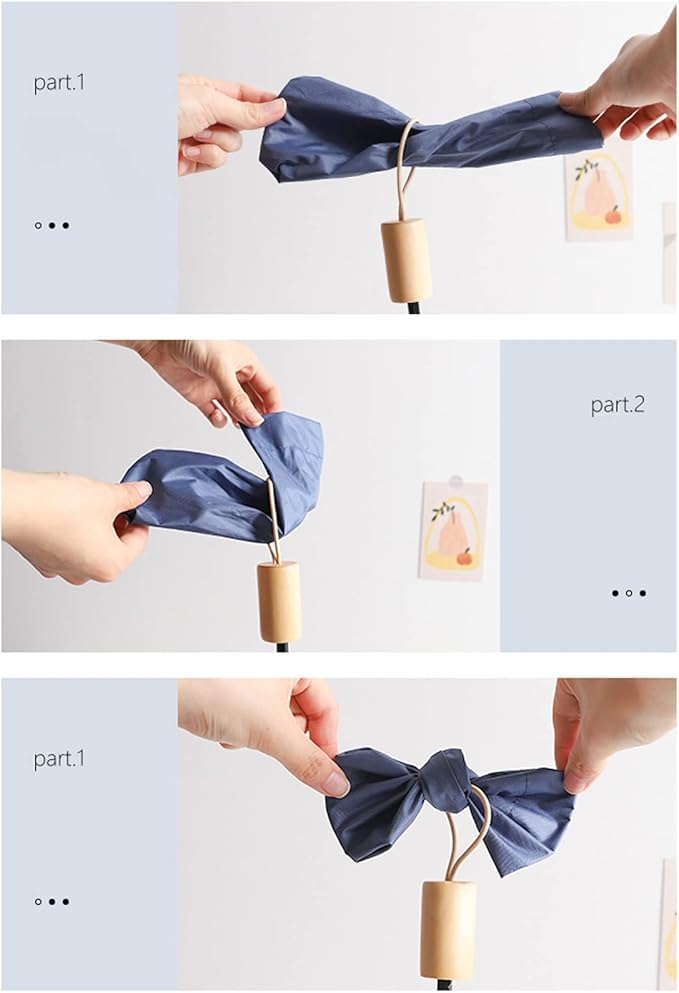 part.1

part.2

part.1