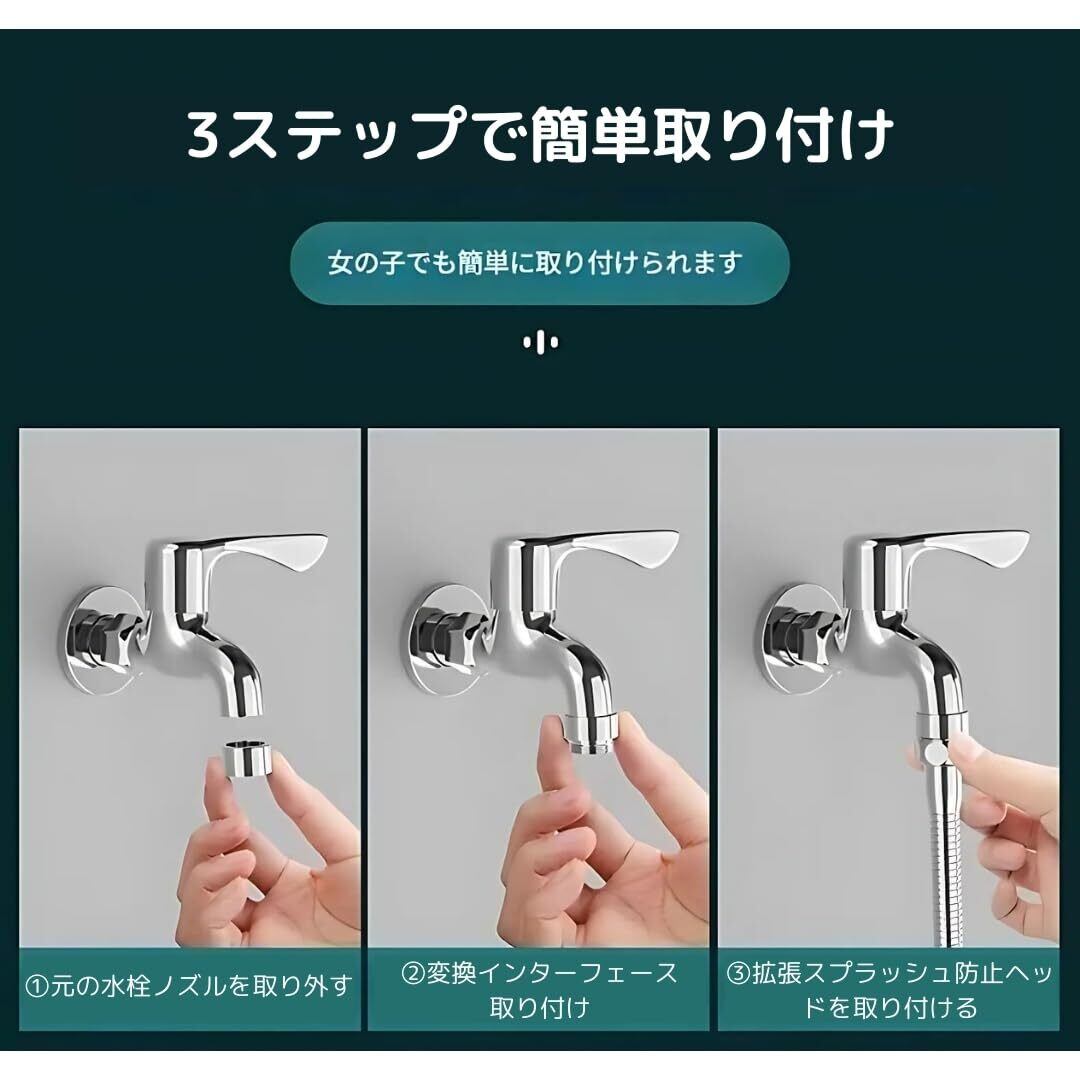 3ステップで簡単取り付け

女の子でも簡単に取り付けられます

①元の水栓ノズルを取り外す

②変換インターフェース取り付け

③拡張スプラッシュ防止ヘッドを取り付ける