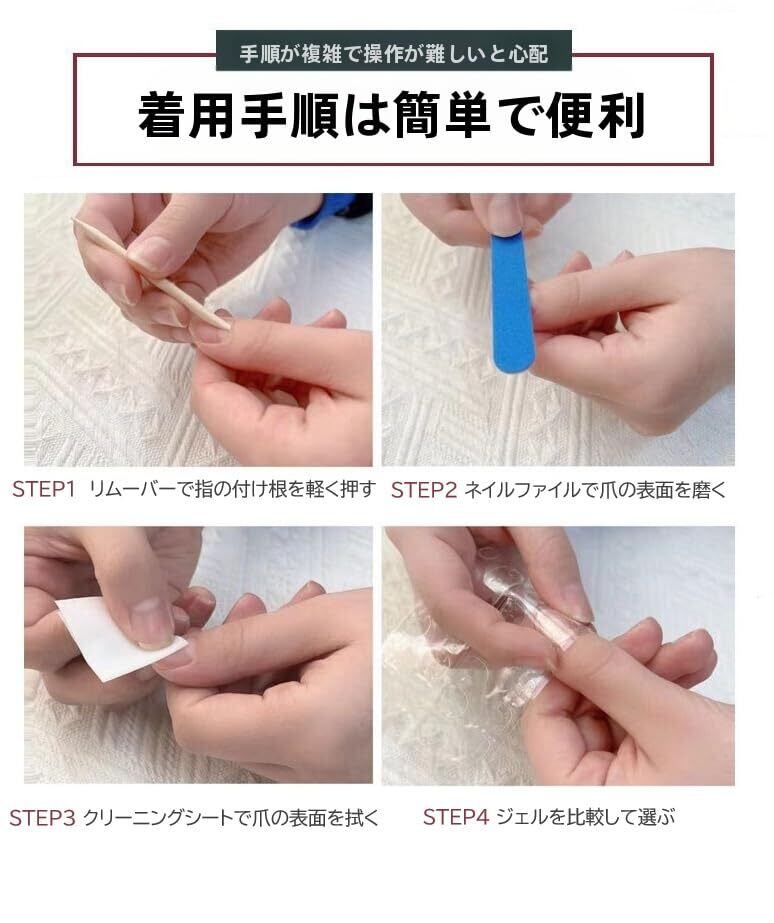 手順が複雑で操作が難しいと心配

着用手順は簡単で便利

STEP1 リムーバーで指の付け根を軽く押す

STEP2 ネイルファイルで爪の表面を磨く

STEP3 クリーニングシートで爪の表面を拭く

STEP4 ジェルを比較して選ぶ