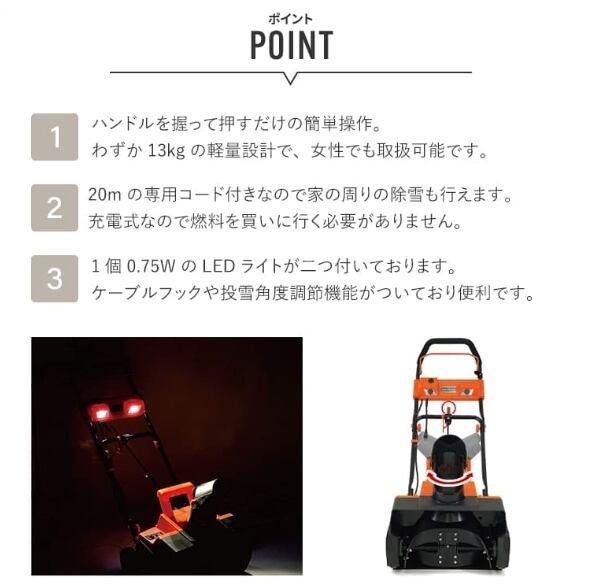 ポイント
POINT

1 ハンドルを握って押すだけの簡単操作。
わずか 13kg の軽量設計で、女性でも取扱可能です。

2 20m の専用コード付きなので家の周りの除雪も行えます。
充電式なので燃料を買いに行く必要がありません。

3 1 個 0.75W の LED ライトが二つ付いております。
ケーブルフックや投雪角度調節機能がついており便利です。