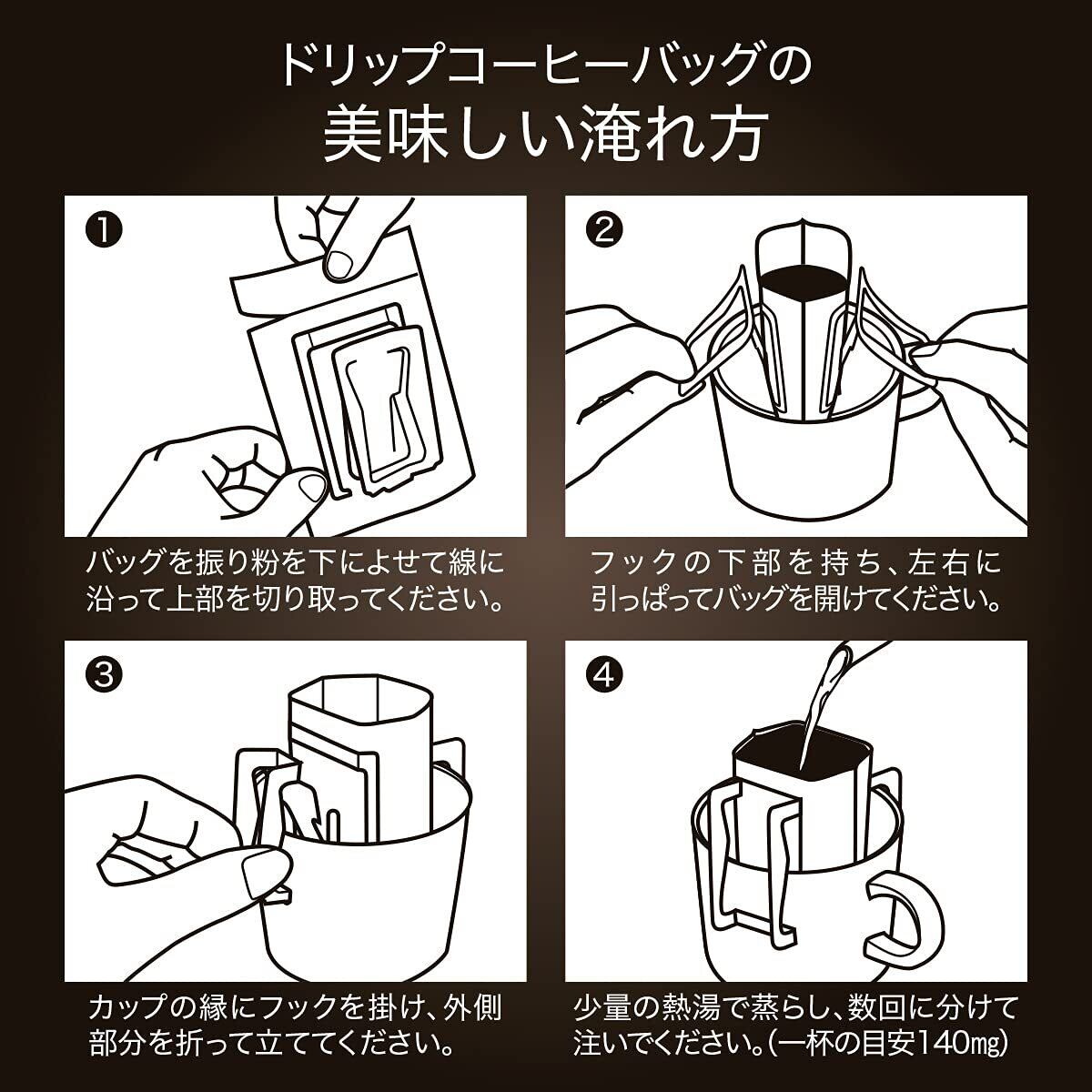 ドリップコーヒーバッグの
美味しい淹れ方

❶

バッグを振り粉を下によせて線に沿って上部を切り取ってください。

❷

フックの下部を持ち、左右に引っぱってバッグを開けてください。

❸

カップの縁にフックを掛け、外側部分を折って立ててください。

❹

少量の熱湯で蒸らし、数回に分けて注いでください。(一杯の目安140㎎)