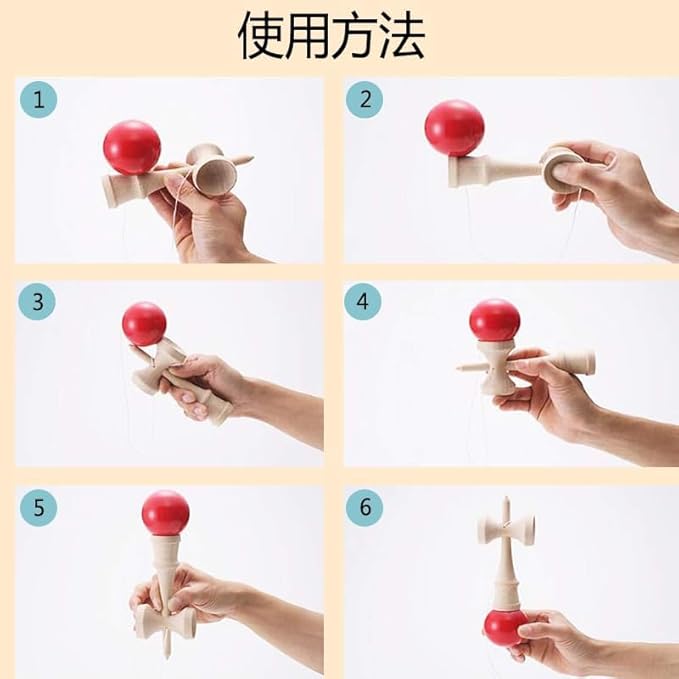 使用方法

1

2

3

4

5

6