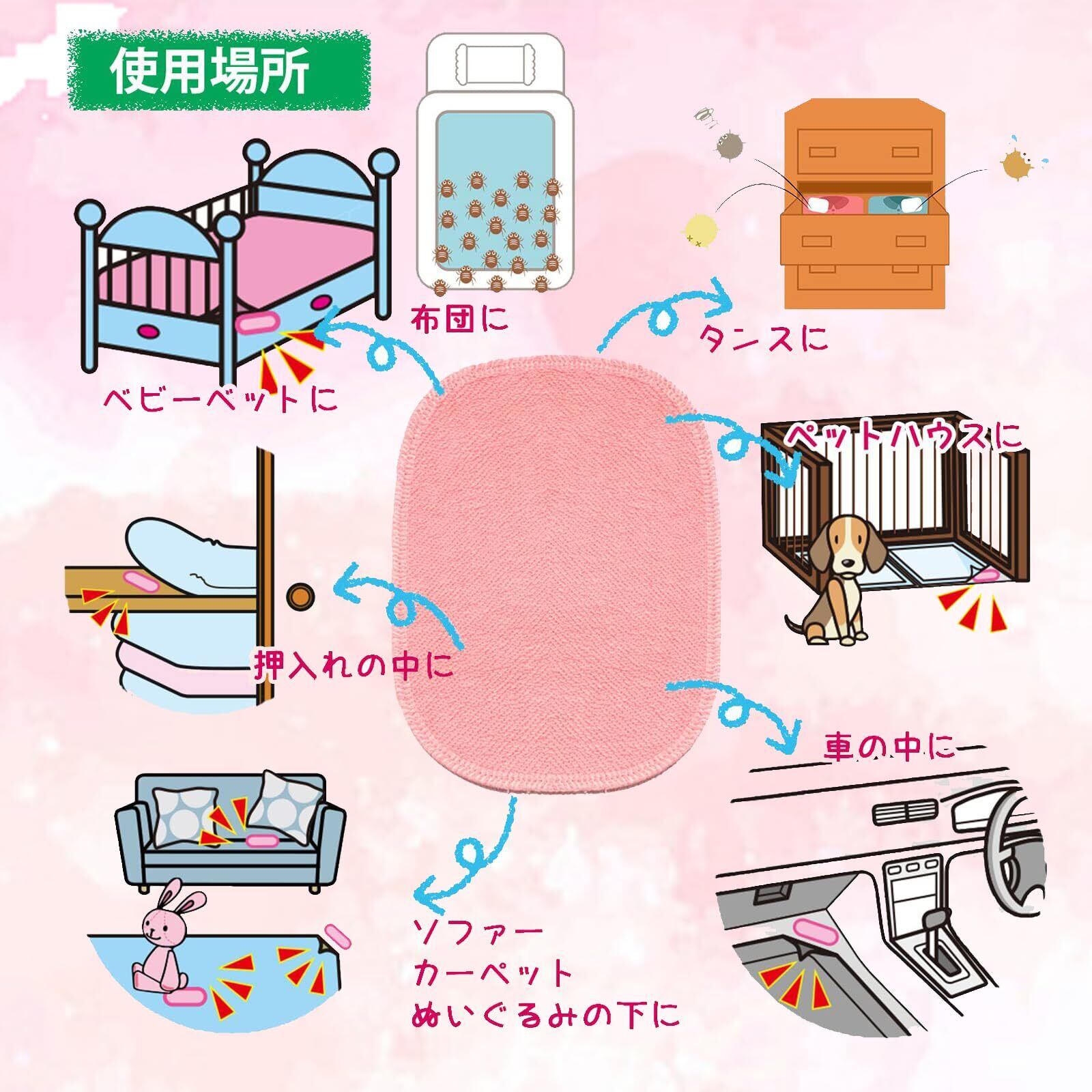 使用場所

布団に

タンスに

ベビーベットに

ペットハウスに

押入れの中に

車の中に

ソファー
カーペット
ぬいぐるみの下に