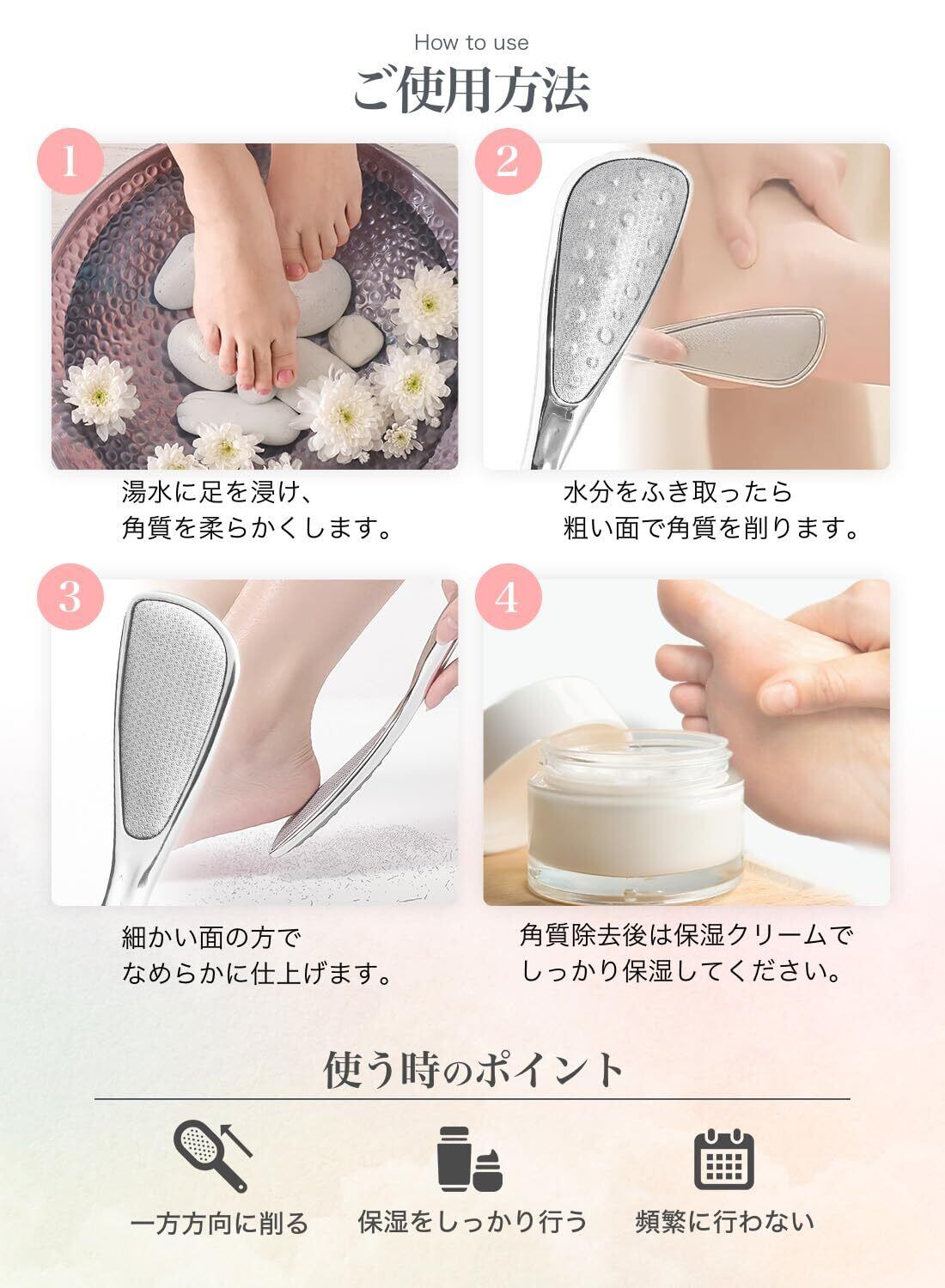 How to use
ご使用方法

1
湯水に足を浸け、角質を柔らかくします。

2
水分をふき取ったら粗い面で角質を削ります。

3
細かい面の方でなめらかに仕上げます。

4
角質除去後は保湿クリームでしっかり保湿してください。

使う時のポイント

一方方向に削る

保湿をしっかり行う

頻繁に行わない