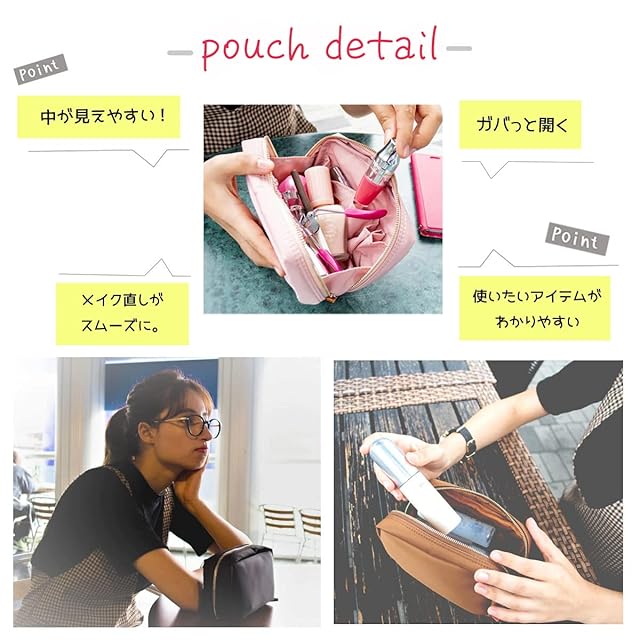 pouch detail

Point

中が見えやすい！

ガバっと開く

Point

メイク直しがスムーズに。

使いたいアイテムがわかりやすい