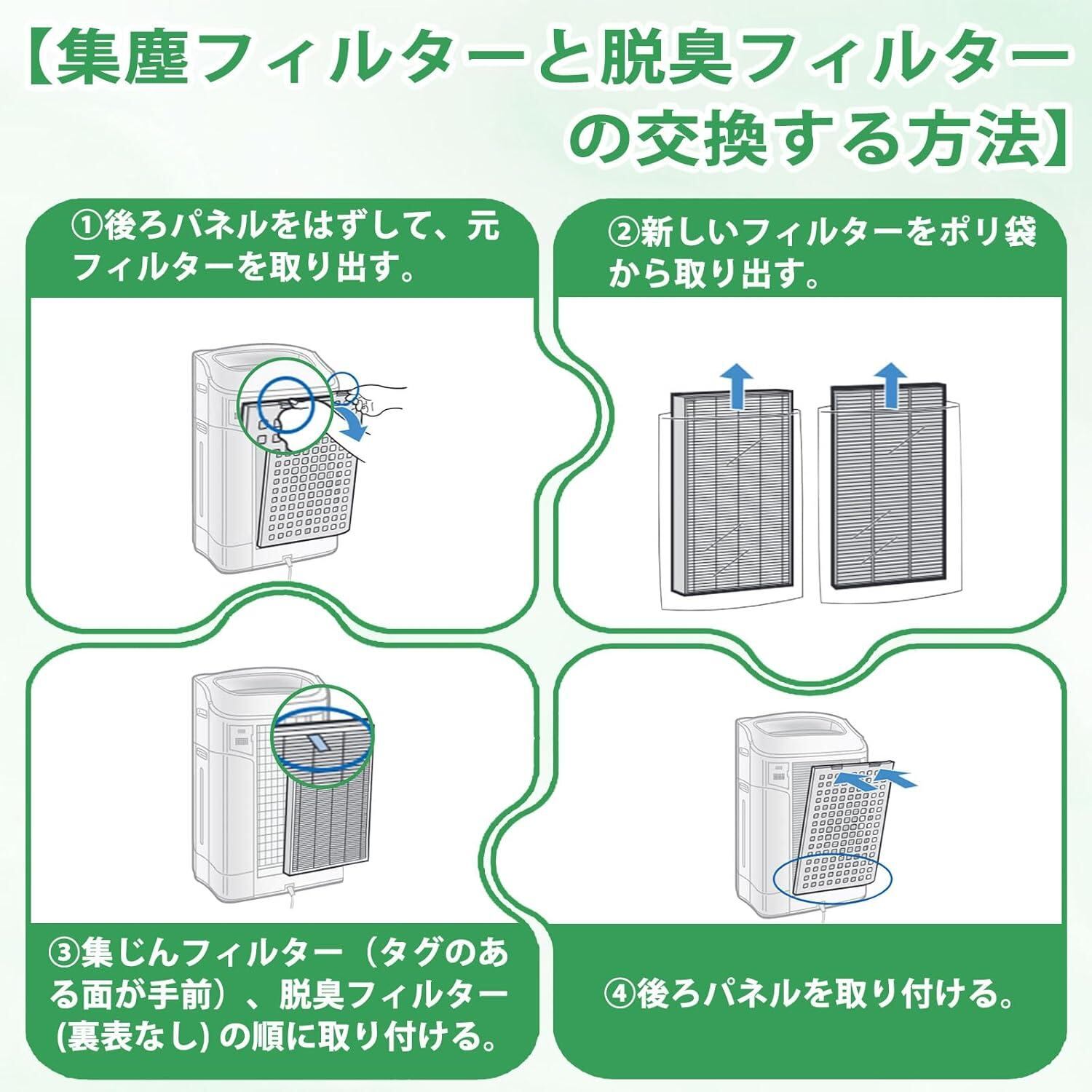 【集塵フィルターと脱臭フィルターの交換する方法】

①後ろパネルをはずして、元フィルターを取り出す。

②新しいフィルターをポリ袋から取り出す。

③集じんフィルター（タグのある面が手前）、脱臭フィルター(裏表なし) の順に取り付ける。

④後ろパネルを取り付ける。