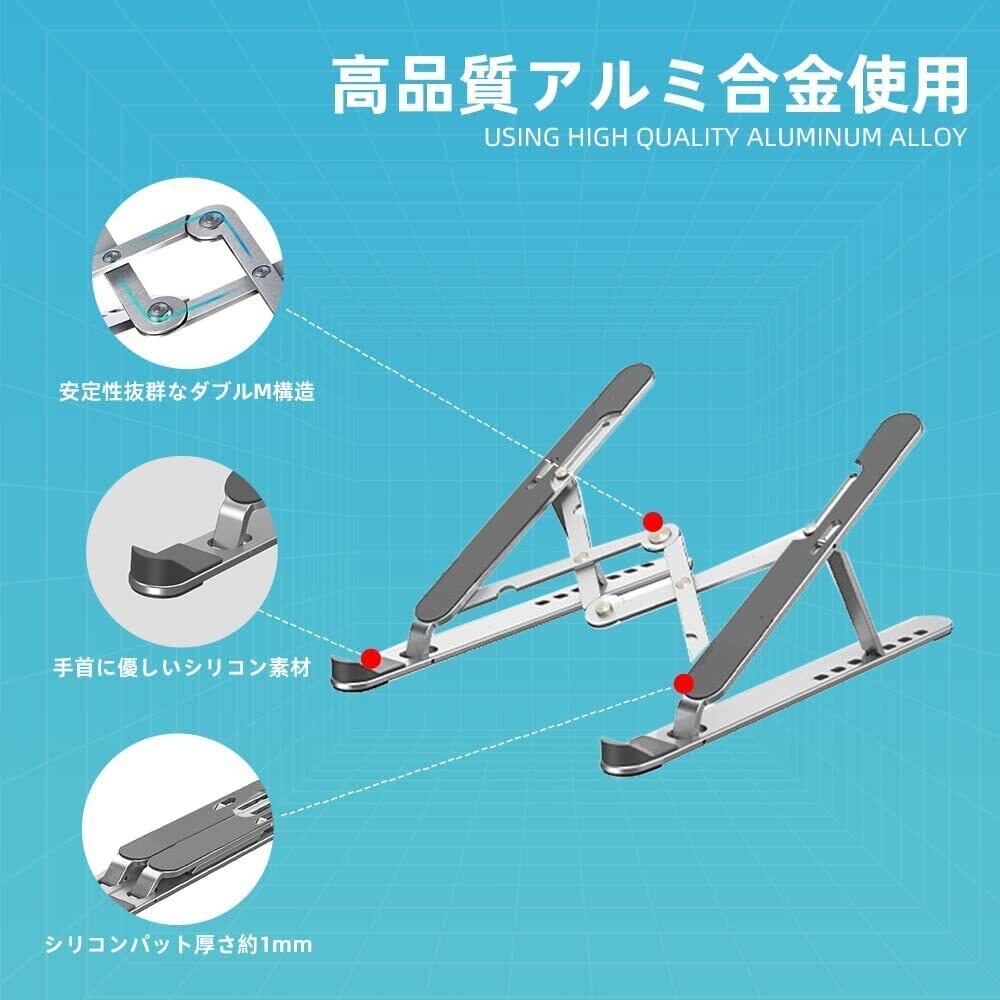 高品質アルミ合金使用
USING HIGH QUALITY ALUMINUM ALLOY

安定性抜群なダブルM構造

手首に優しいシリコン素材

シリコンパット厚さ約1mm