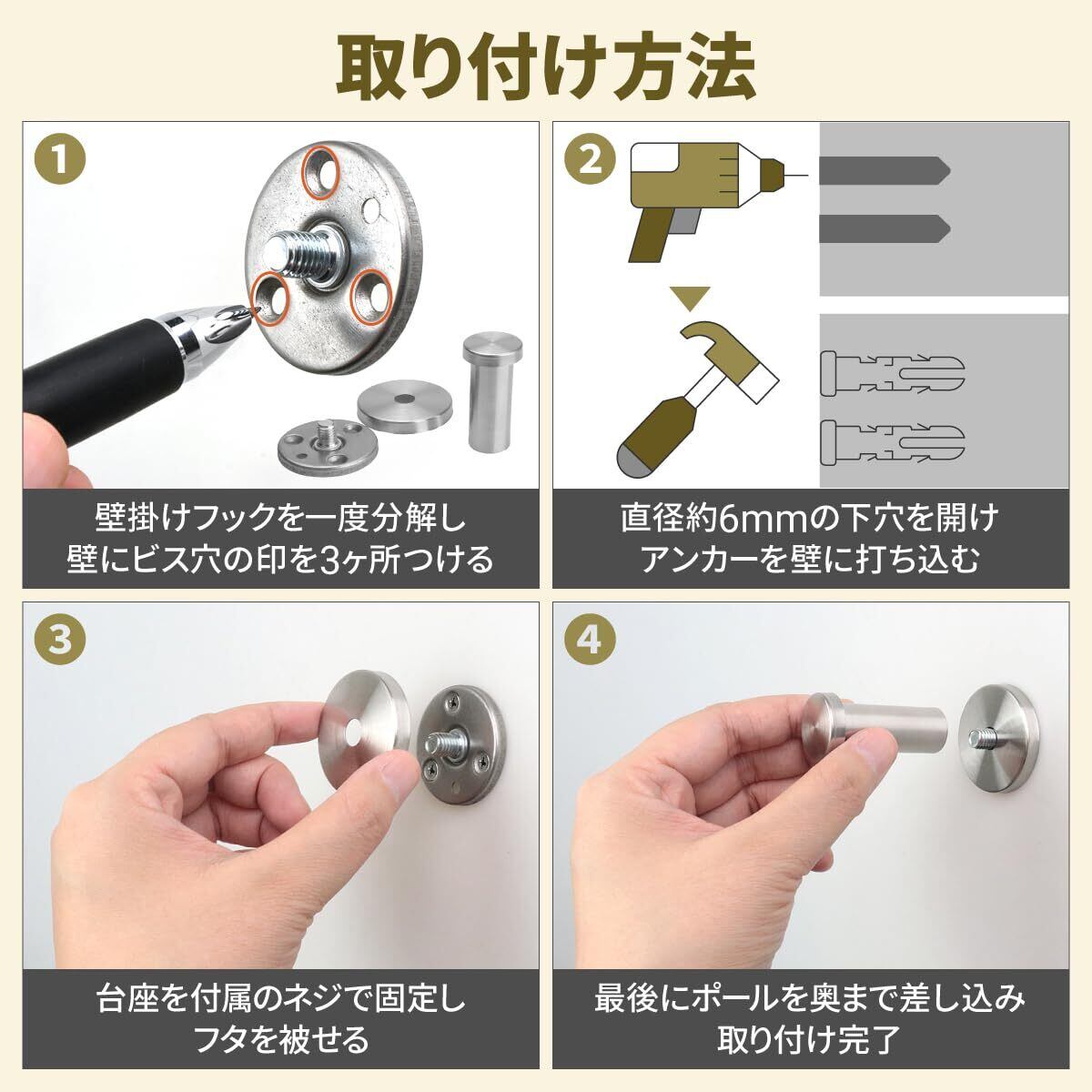 取り付け方法

1
壁掛けフックを一度分解し
壁にビス穴の印を3ヶ所つける

2
直径約6mmの下穴を開け
アンカーを壁に打ち込む

3
台座を付属のネジで固定し
フタを被せる

4
最後にポールを奥まで差し込み
取り付け完了