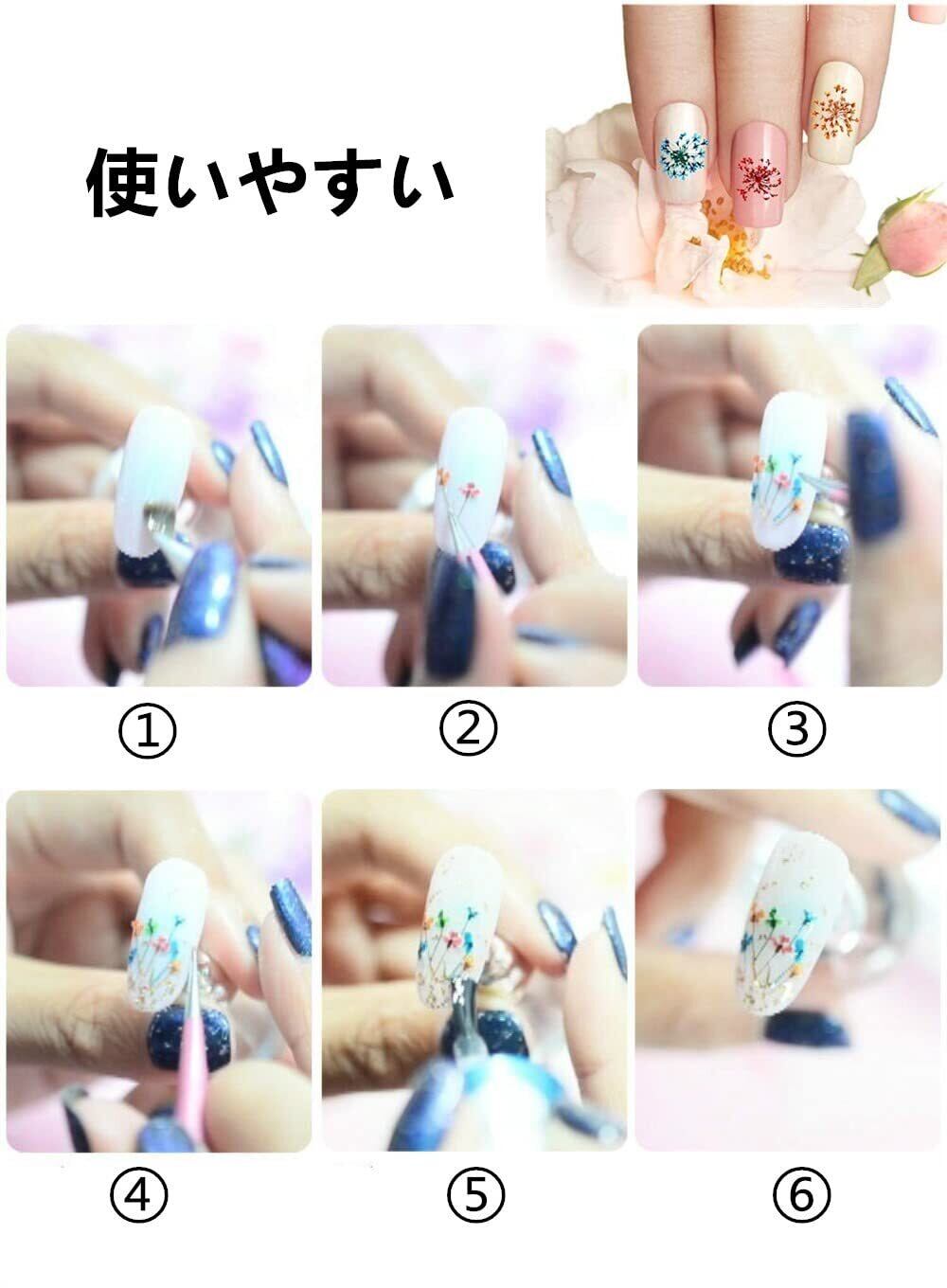 使いやすい

①

②

③

④

⑤

⑥