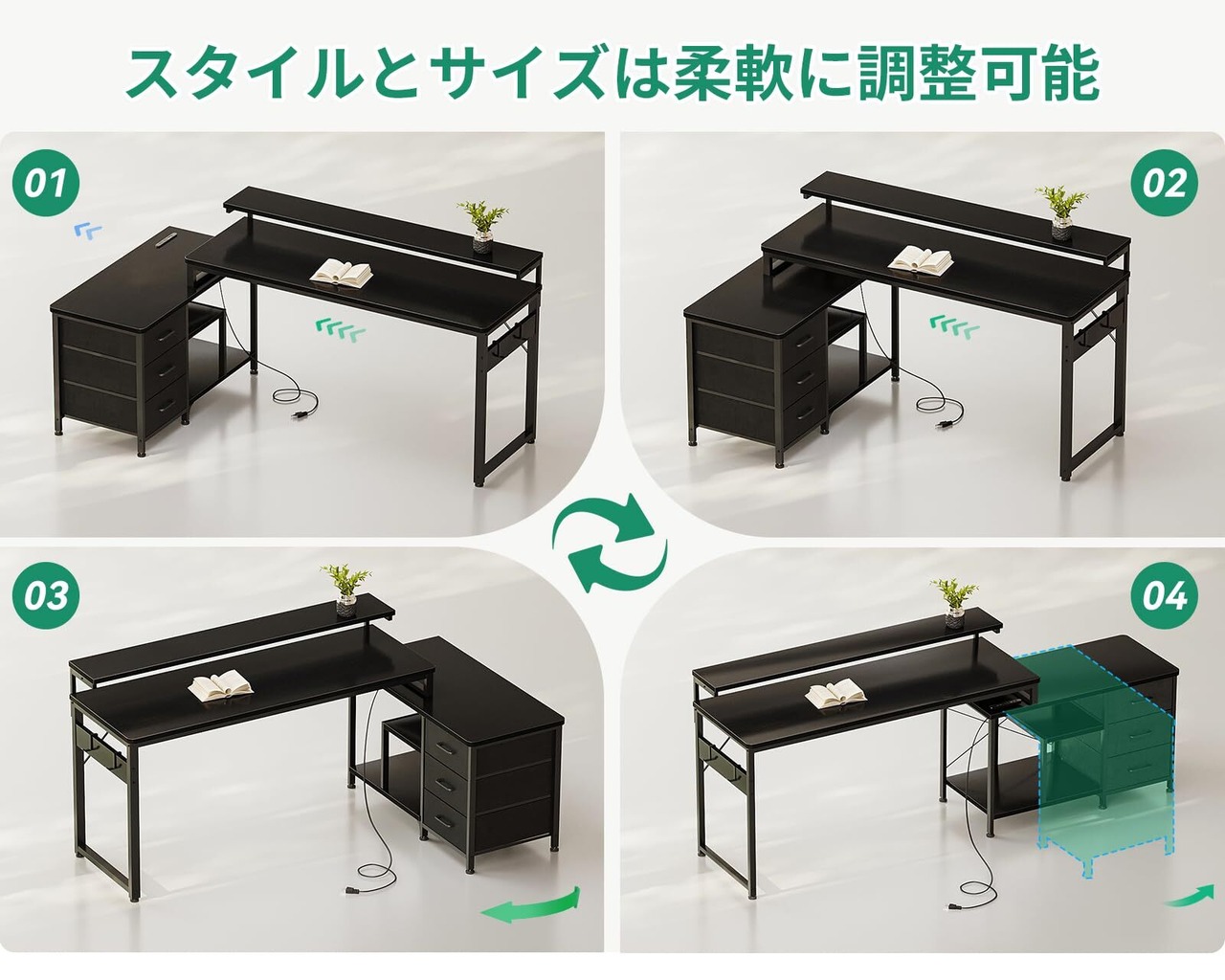 スタイルとサイズは柔軟に調整可能

01

02

03

04