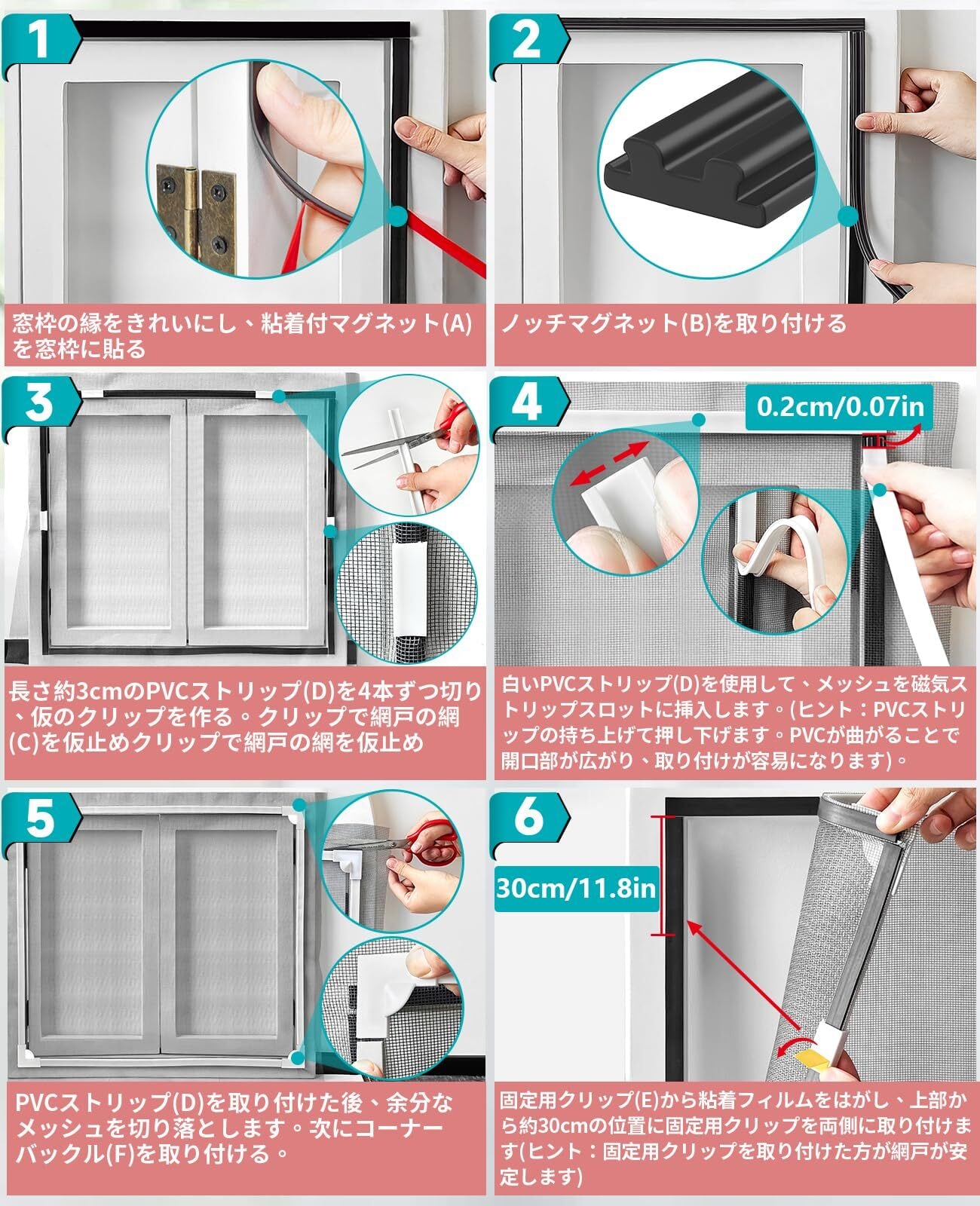 1

窓枠の縁をきれいにし、粘着付マグネット(A)を窓枠に貼る

2

ノッチマグネット(B)を取り付ける

3

長さ約3cmのPVCストリップ(D)を4本ずつ切り、仮のクリップを作る。クリップで網戸の網(C)を仮止めクリップで網戸の網を仮止め

4

0.2cm/0.07in

白いPVCストリップ(D)を使用して、メッシュを磁気ストリップスロットに挿入します。(ヒント：PVCストリップの持ち上げて押し下げます。PVCが曲がることで開口部が広がり、取り付けが容易になります)。

5

PVCストリップ(D)を取り付けた後、余分なメッシュを切り落とします。次にコーナーバックル(F)を取り付ける。

6

30cm/11.8in

固定用クリップ(E)から粘着フィルムをはがし、上部から約30cmの位置に固定用クリップを両側に取り付けます(ヒント：固定用クリップを取り付けた方が網戸が安定します)