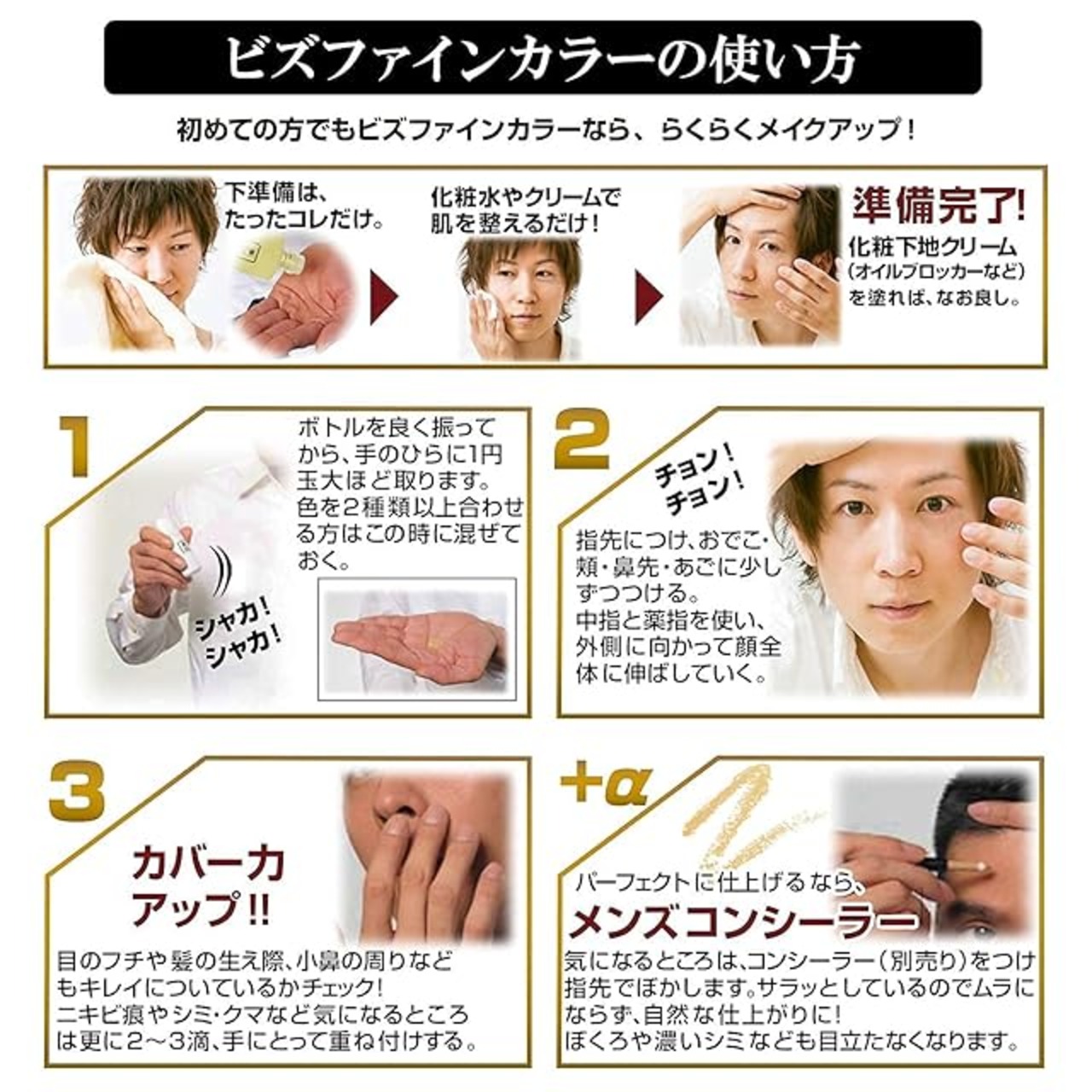 ビズファインカラーの使い方

初めての方でもビズファインカラーなら、らくらくメイクアップ！

下準備は、たったコレだけ。

化粧水やクリームで肌を整えるだけ！

準備完了!
化粧下地クリーム（オイルブロッカーなど）を塗れば、なお良し。

1
ボトルを良く振ってから、手のひらに1円玉大ほど取ります。色を2種類以上合わせる方はこの時に混ぜておく。

シャカ！シャカ！

2
チョン！チョン！

指先につけ、おでこ・頬・鼻先・あごに少しずつつける。中指と薬指を使い、外側に向かって顔全体に伸ばしていく。

3
カバー力アップ!!

目のフチや髪の生え際、小鼻の周りなどもキレイについているかチェック！ニキビ痕やシミ・クマなど気になるところは更に2～3滴、手にとって重ね付けする。

+α
パーフェクトに仕上げるなら、
メンズコンシーラー
気になるところは、コンシーラー（別売り）をつけ指先でぼかします。サラッとしているのでムラにならず、自然な仕上がりに！ほくろや濃いシミなども目立たなくなります。