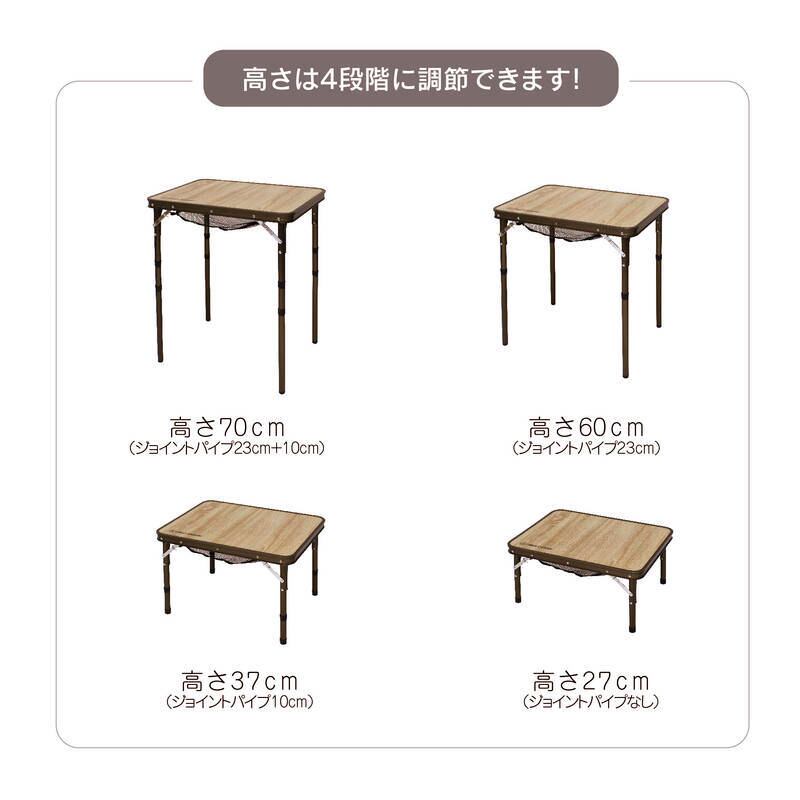 高さは4段階に調節できます!

高さ70cm
(ジョイントパイプ23cm+10cm)

高さ60cm
(ジョイントパイプ23cm)

高さ37cm
(ジョイントパイプ10cm)

高さ27cm
(ジョイントパイプなし)