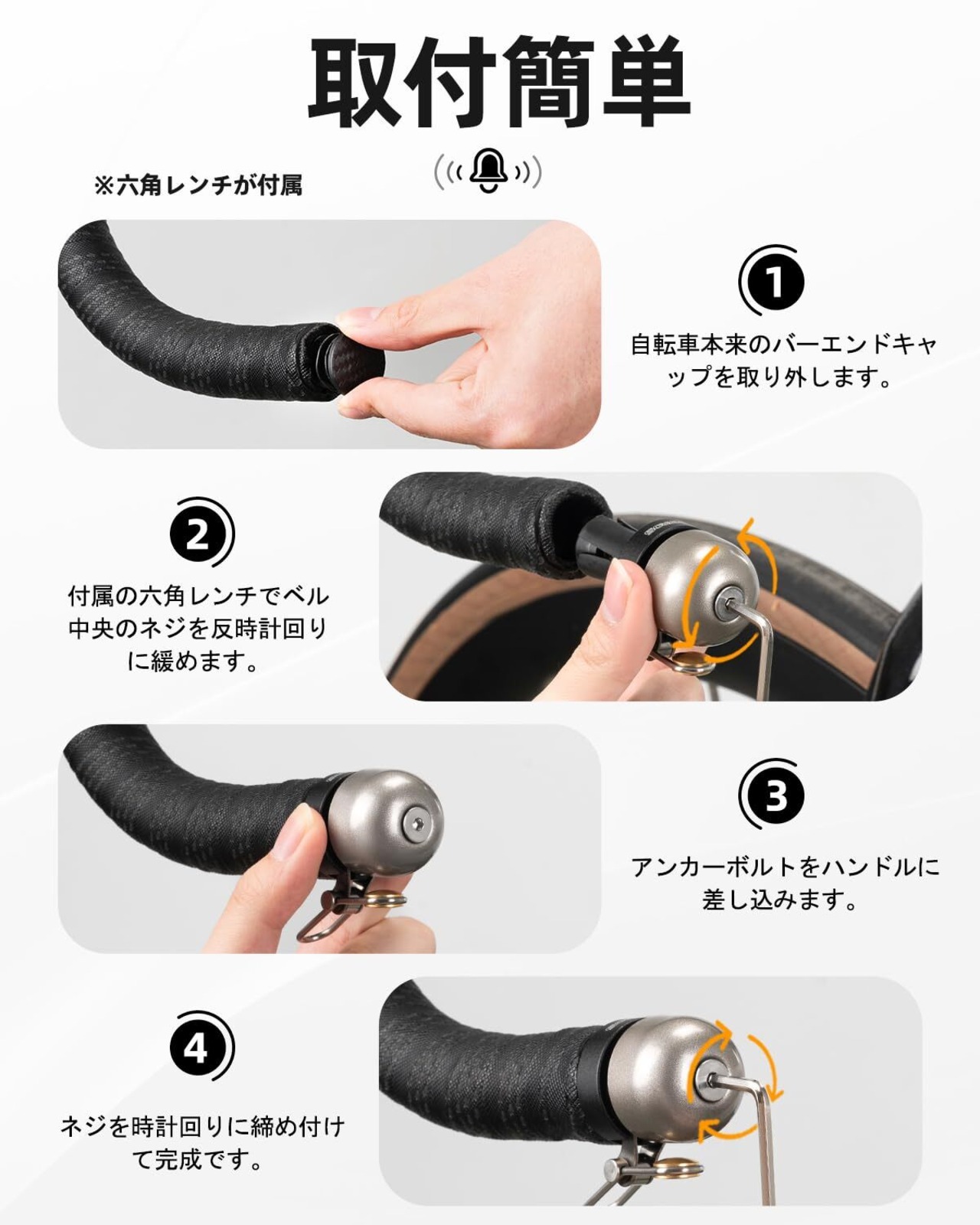 取付簡単

※六角レンチが付属

1

自転車本来のバーエンドキャップを取り外します。

2

付属の六角レンチでベル中央のネジを反時計回りに緩めます。

3

アンカーボルトをハンドルに差し込みます。

4

ネジを時計回りに締め付けて完成です。