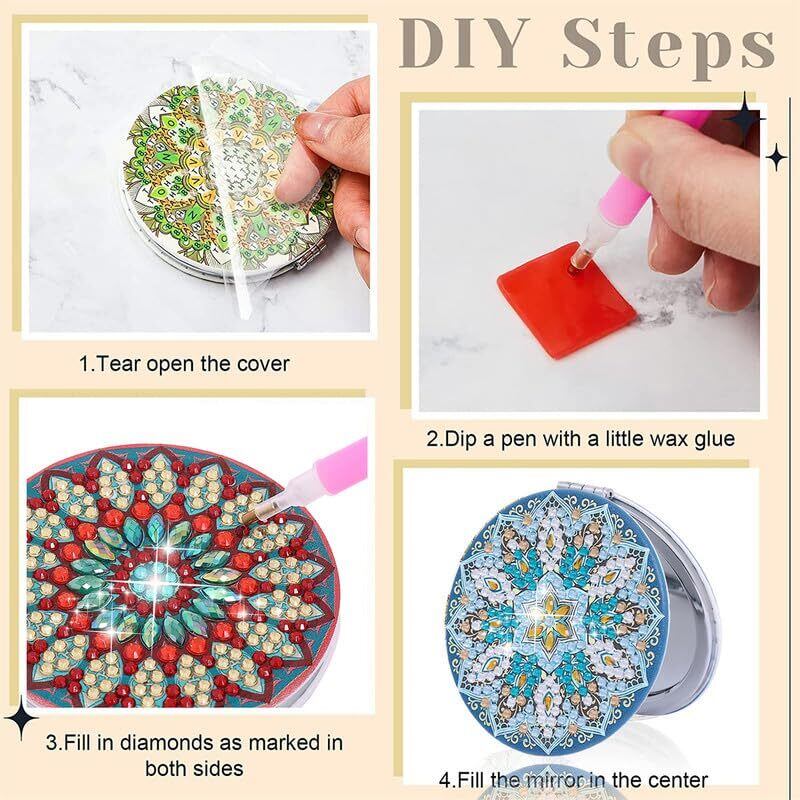 DIY Steps

1.Tear open the cover

2.Dip a pen with a little wax glue

3.Fill in diamonds as marked in both sides

4.Fill the mirror in the center