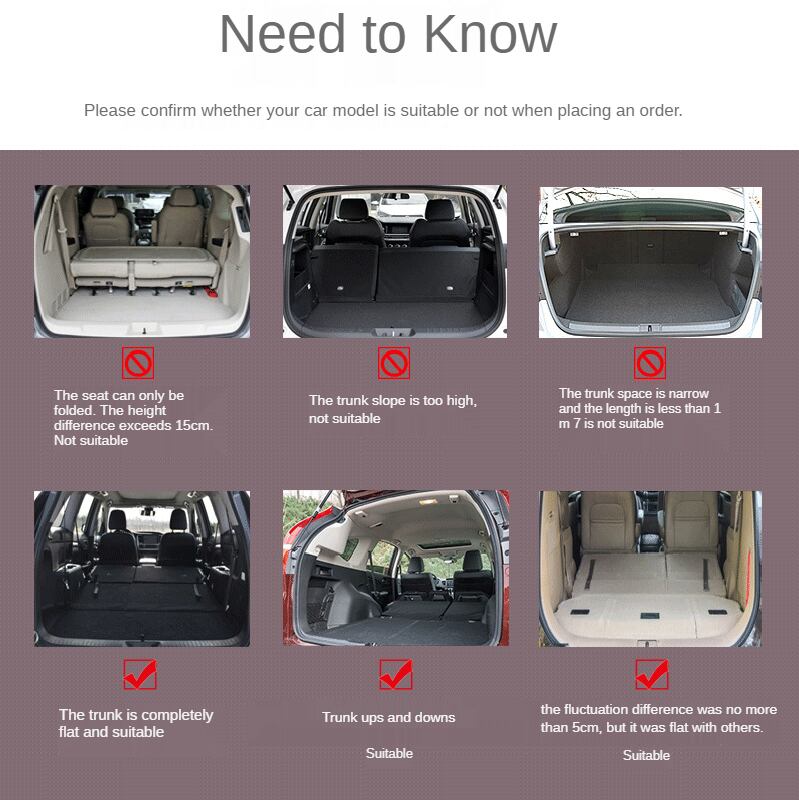 Need to Know

Please confirm whether your car model is suitable or not when placing an order.

The seat can only be folded. The height difference exceeds 15cm. Not suitable

The trunk slope is too high, not suitable

The trunk space is narrow and the length is less than 1 m 7 is not suitable

The trunk is completely flat and suitable

Trunk ups and downs

Suitable

the fluctuation difference was no more than 5cm, but it was flat with others.

Suitable