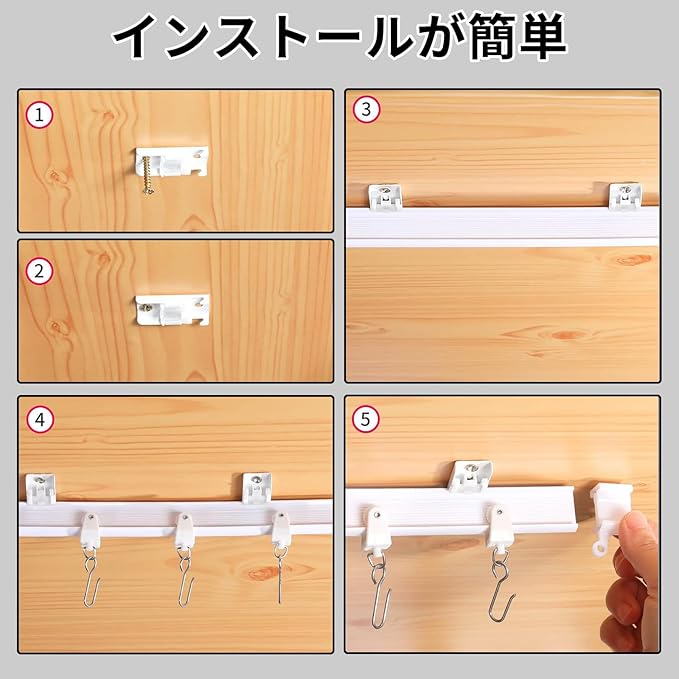 インストールが簡単

1

2

3

4

5