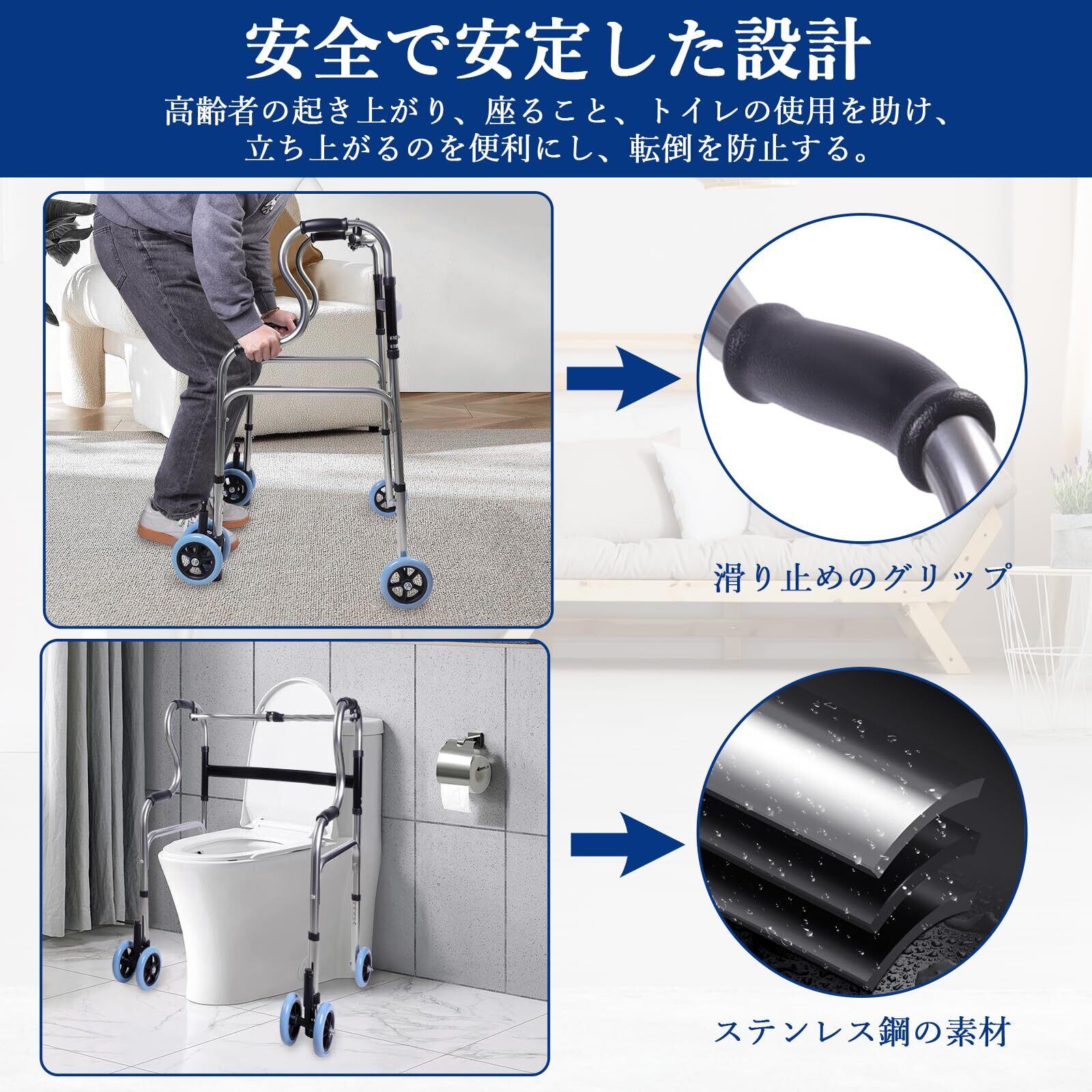 安全で安定した設計

高齢者の起き上がり、座ること、トイレの使用を助け、立ち上がるのを便利にし、転倒を防止する。

滑り止めのグリップ

ステンレス鋼の素材