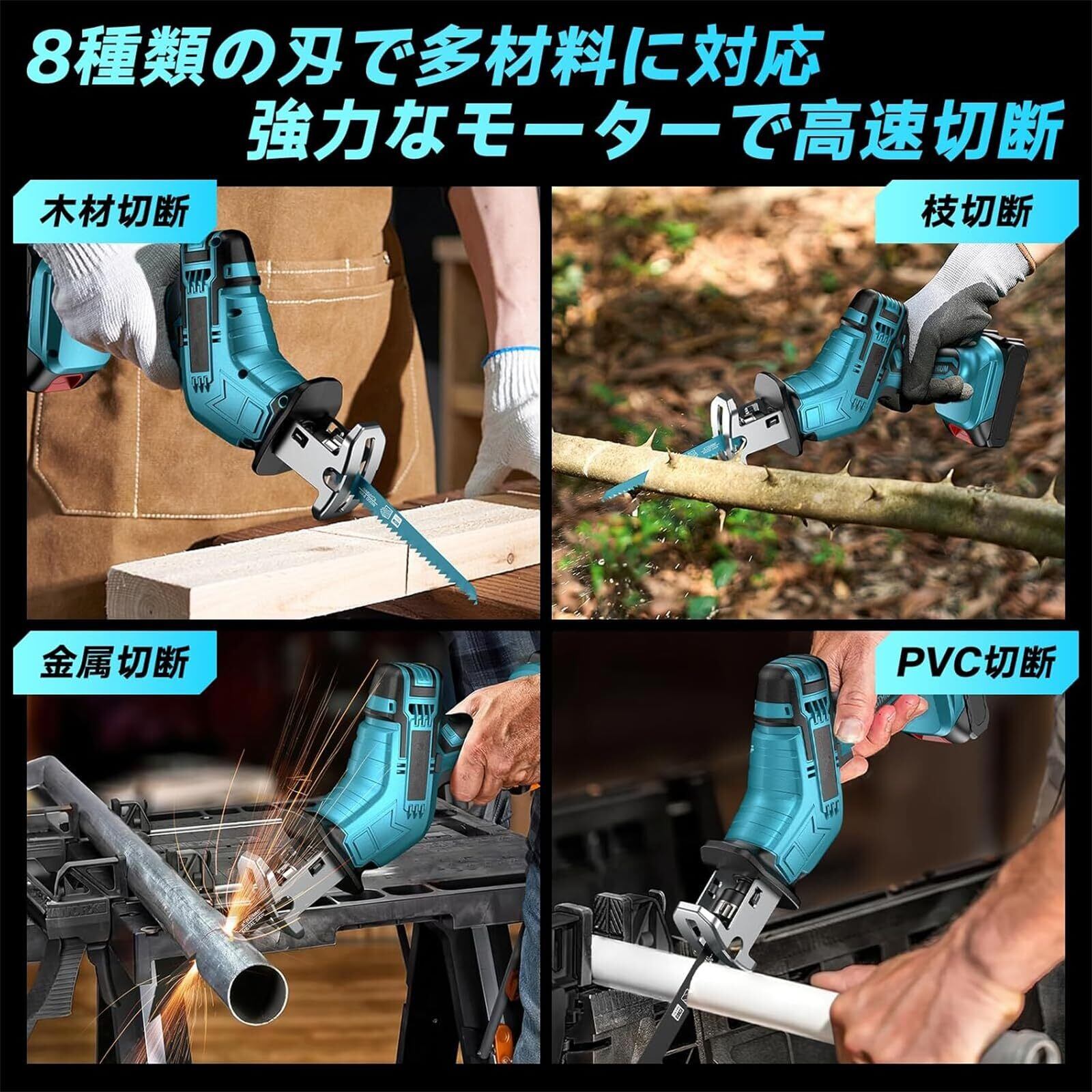 8種類の刃で多材料に対応
強力なモーターで高速切断

木材切断

枝切断

金属切断

PVC切断