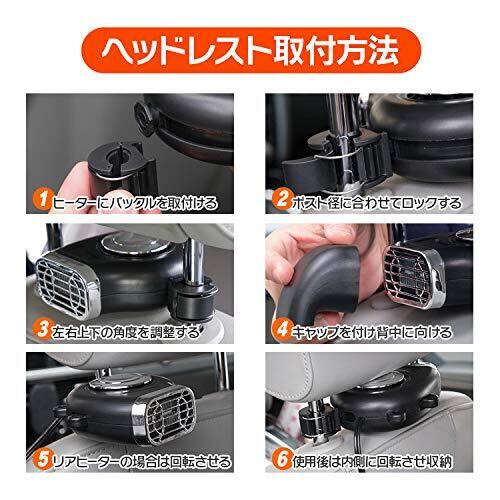 ヘッドレスト取付方法

1 ヒーターにバックルを取付ける

2 ポスト径に合わせてロックする

3 左右上下の角度を調整する

4 キャップを付け背中に向ける

5 リアヒーターの場合は回転させる

6 使用後は内側に回転させ収納