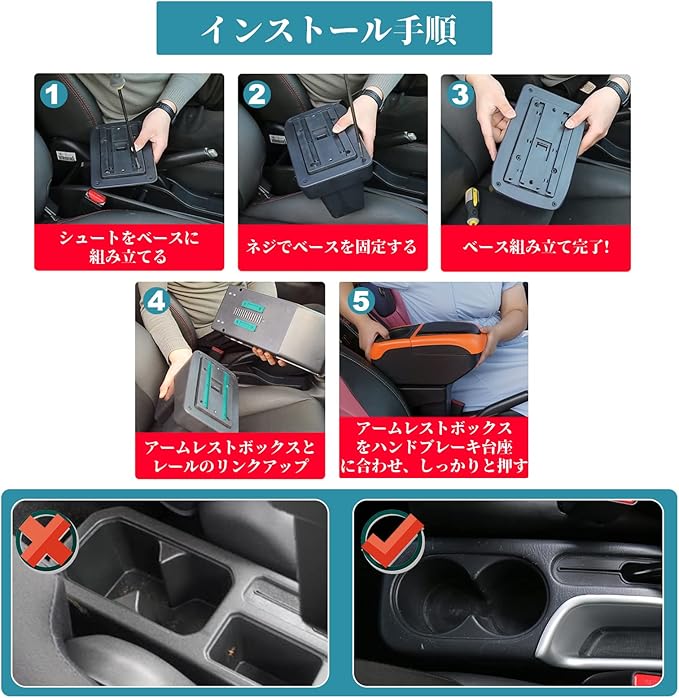 インストール手順

1
シュートをベースに組み立てる

2
ネジでベースを固定する

3
ベース組み立て完了!

4
アームレストボックスとレールのリンクアップ

5
アームレストボックスをハンドブレーキ台座に合わせ、しっかりと押す