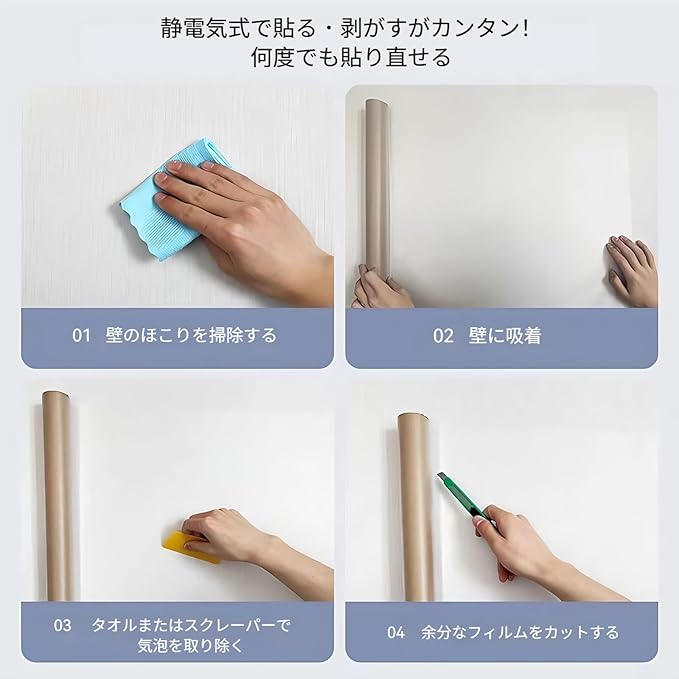 静電気式で貼る・剥がすがカンタン!
何度でも貼り直せる

01 壁のほこりを掃除する

02 壁に吸着

03 タオルまたはスクレーパーで気泡を取り除く

04 余分なフィルムをカットする