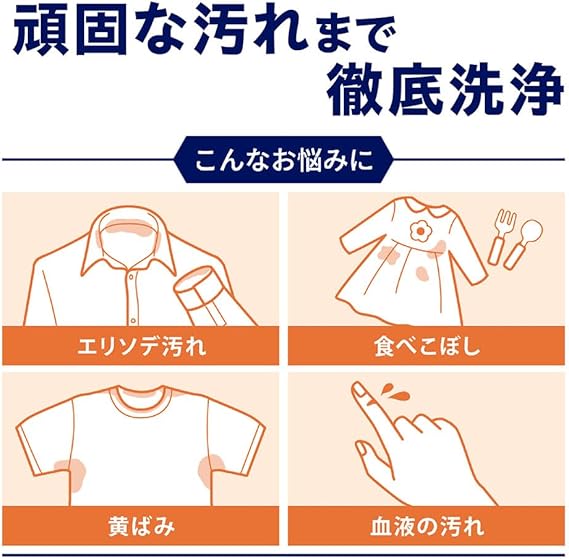 頑固な汚れまで
徹底洗浄

こんなお悩みに

エリソデ汚れ

食べこぼし

黄ばみ

血液の汚れ