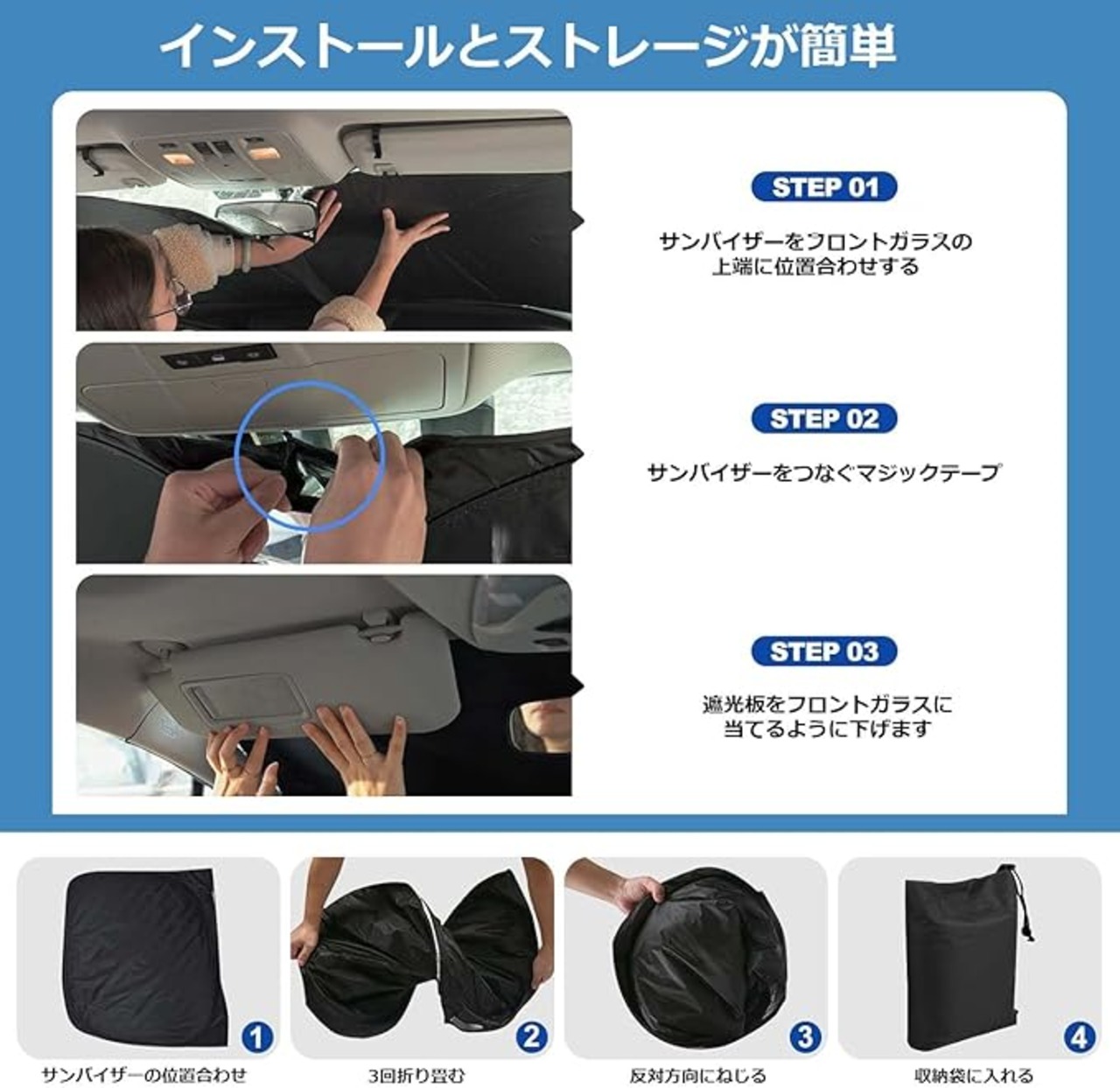 インストールとストレージが簡単

STEP 01

サンバイザーをフロントガラスの上端に位置合わせする

STEP 02

サンバイザーをつなぐマジックテープ

STEP 03

遮光板をフロントガラスに当てるように下げます

1

サンバイザーの位置合わせ

2

3回折り畳む

3

反対方向にねじる

4

収納袋に入れる