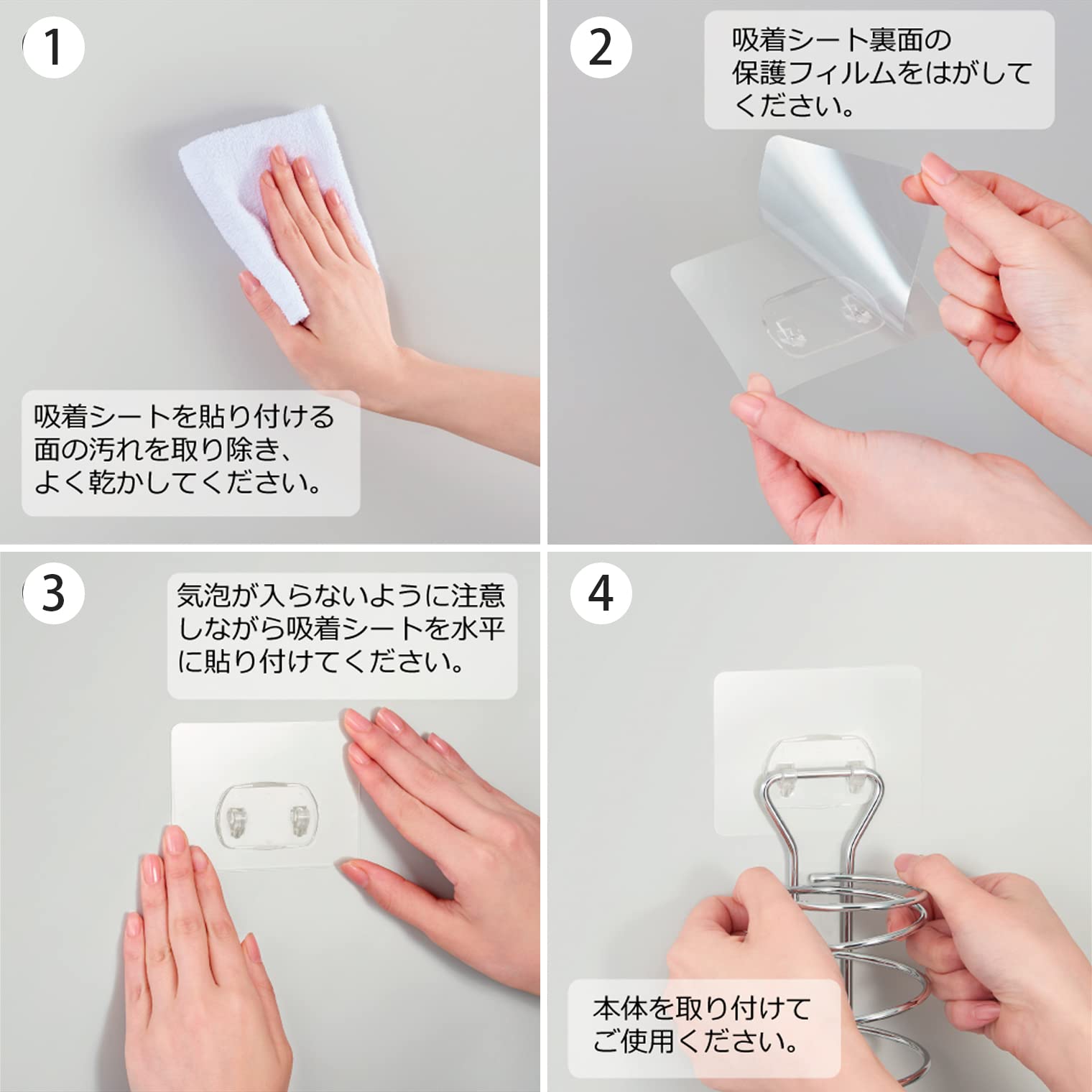 1

吸着シートを貼り付ける面の汚れを取り除き、よく乾かしてください。

2

吸着シート裏面の保護フィルムをはがしてください。

3

気泡が入らないように注意しながら吸着シートを水平に貼り付けてください。

4

本体を取り付けてご使用ください。