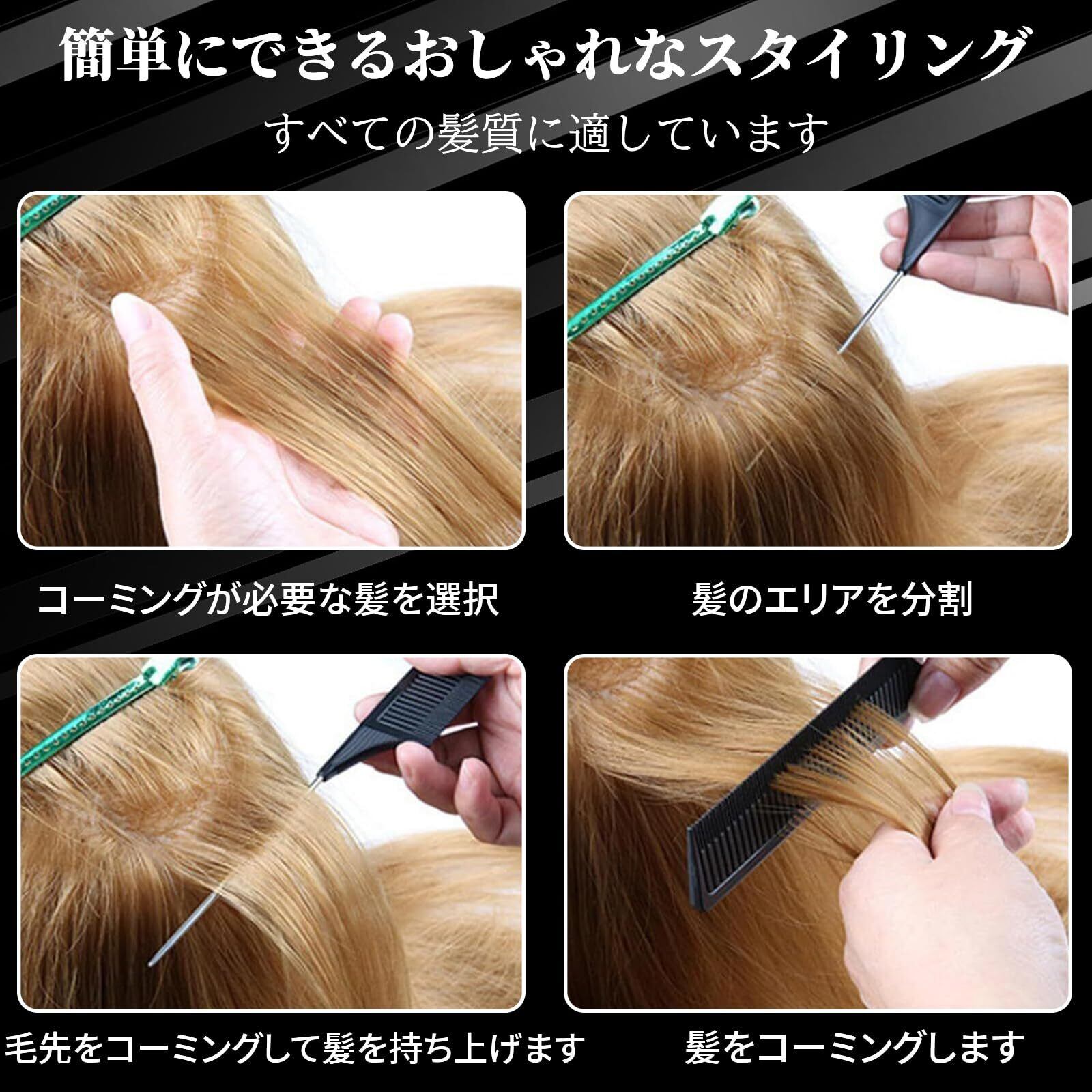 簡単にできるおしゃれなスタイリング

すべての髪質に適しています

コーミングが必要な髪を選択

髪のエリアを分割

毛先をコーミングして髪を持ち上げます

髪をコーミングします