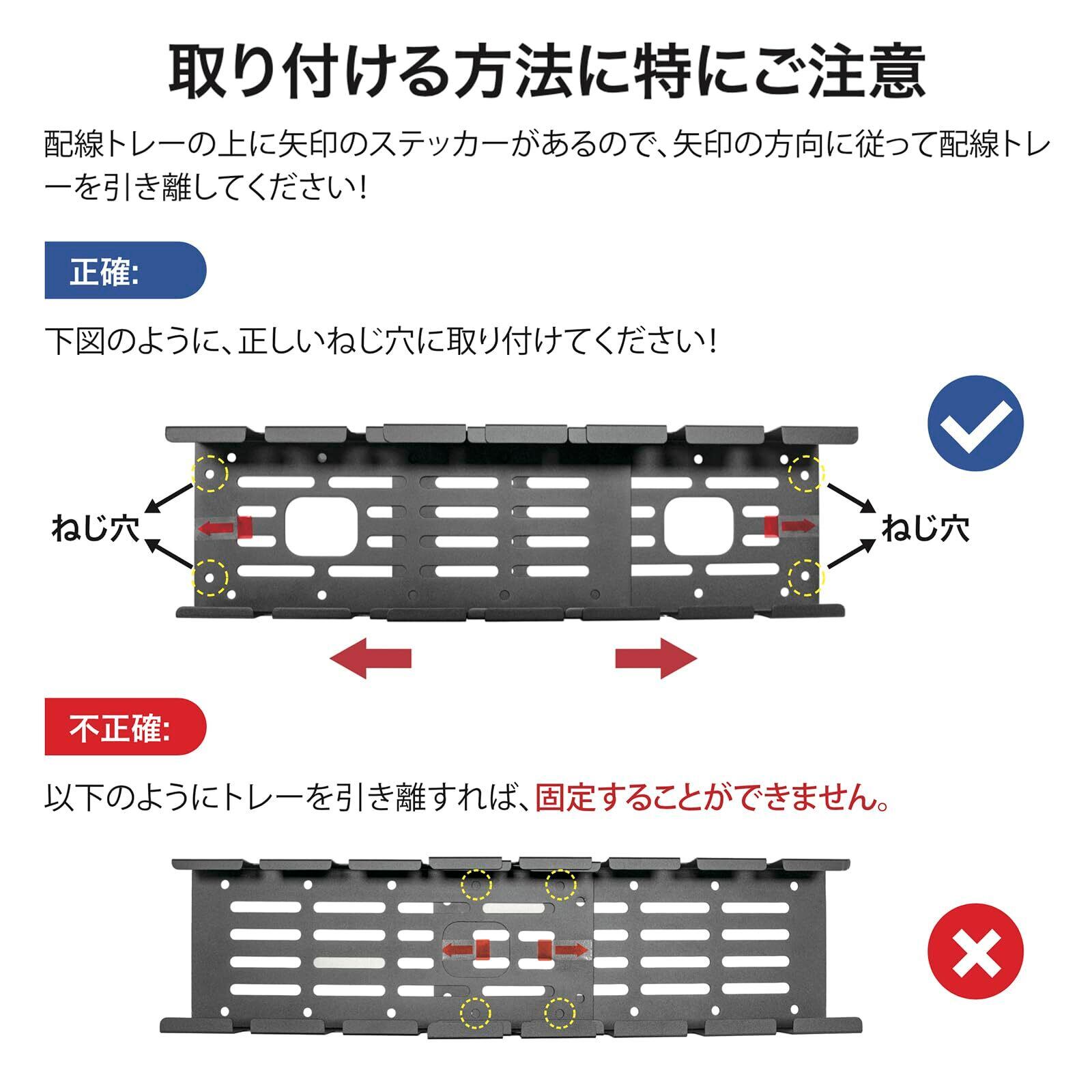 取り付ける方法に特にご注意

配線トレーの上に矢印のステッカーがあるので、矢印の方向に従って配線トレーを引き離してください！

正確:

下図のように、正しいねじ穴に取り付けてください！

ねじ穴

ねじ穴

不正確:

以下のようにトレーを引き離すれば、固定することができません。