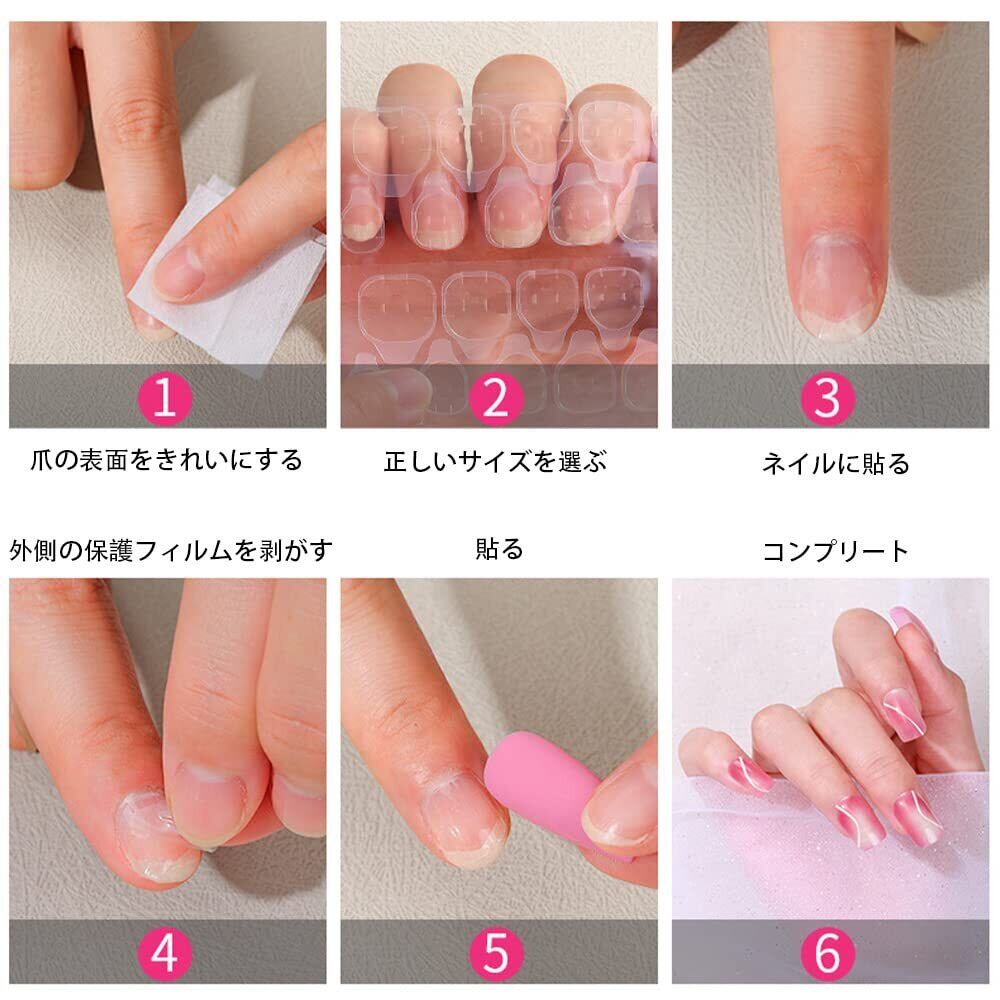 1

爪の表面をきれいにする

2

正しいサイズを選ぶ

3

ネイルに貼る

外側の保護フィルムを剥がす

4

貼る

5

コンプリート

6