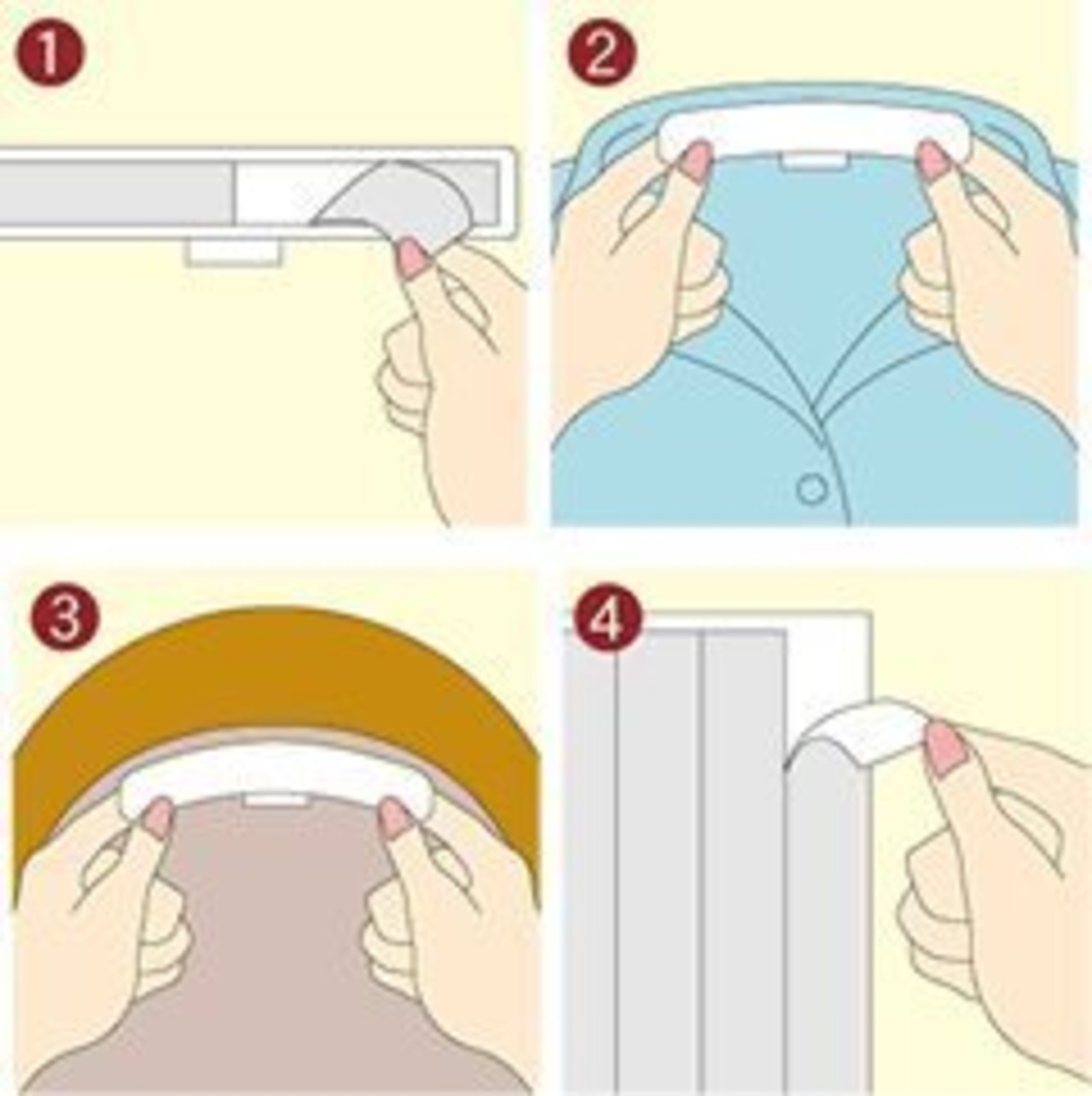 1
2
3
4