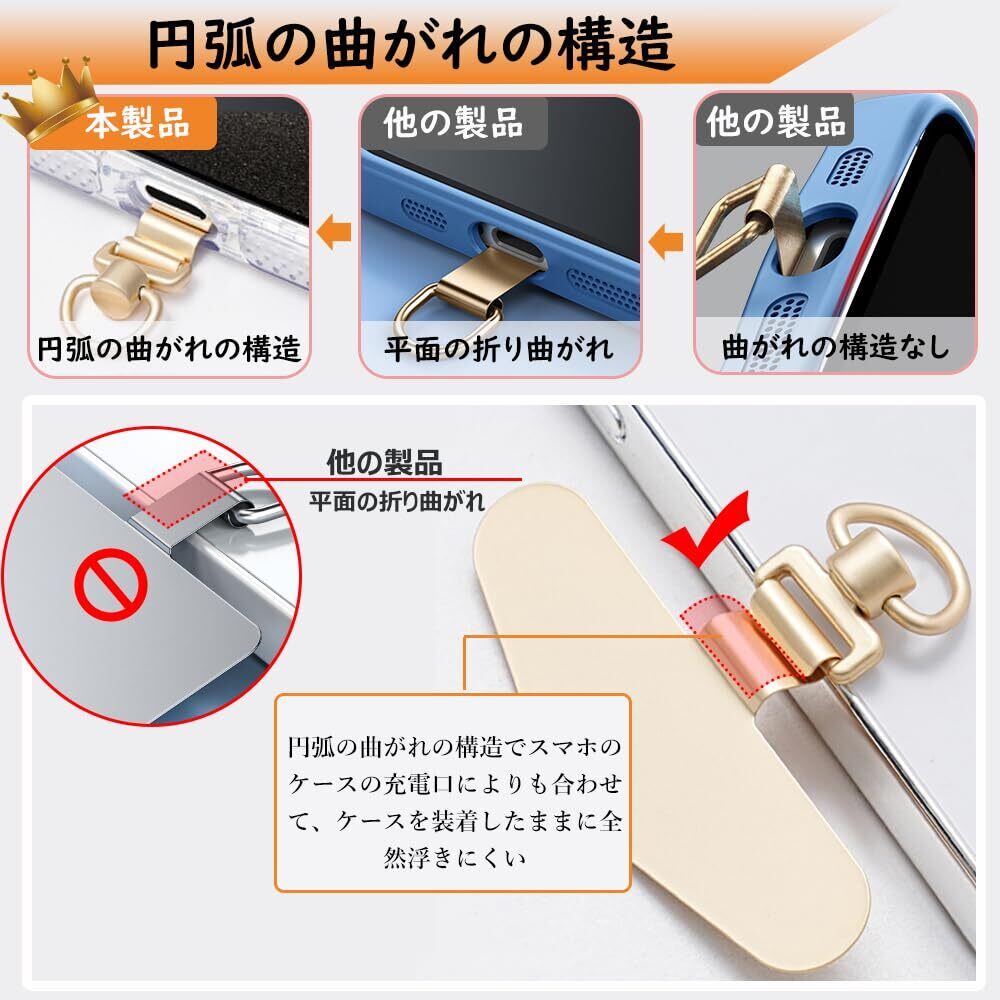 円弧の曲がれの構造

本製品

円弧の曲がれの構造

他の製品

平面の折り曲がれ

他の製品

曲がれの構造なし

他の製品

平面の折り曲がれ

円弧の曲がれの構造でスマホのケースの充電口によりも合わせて、ケースを装着したままに全然浮きにくい