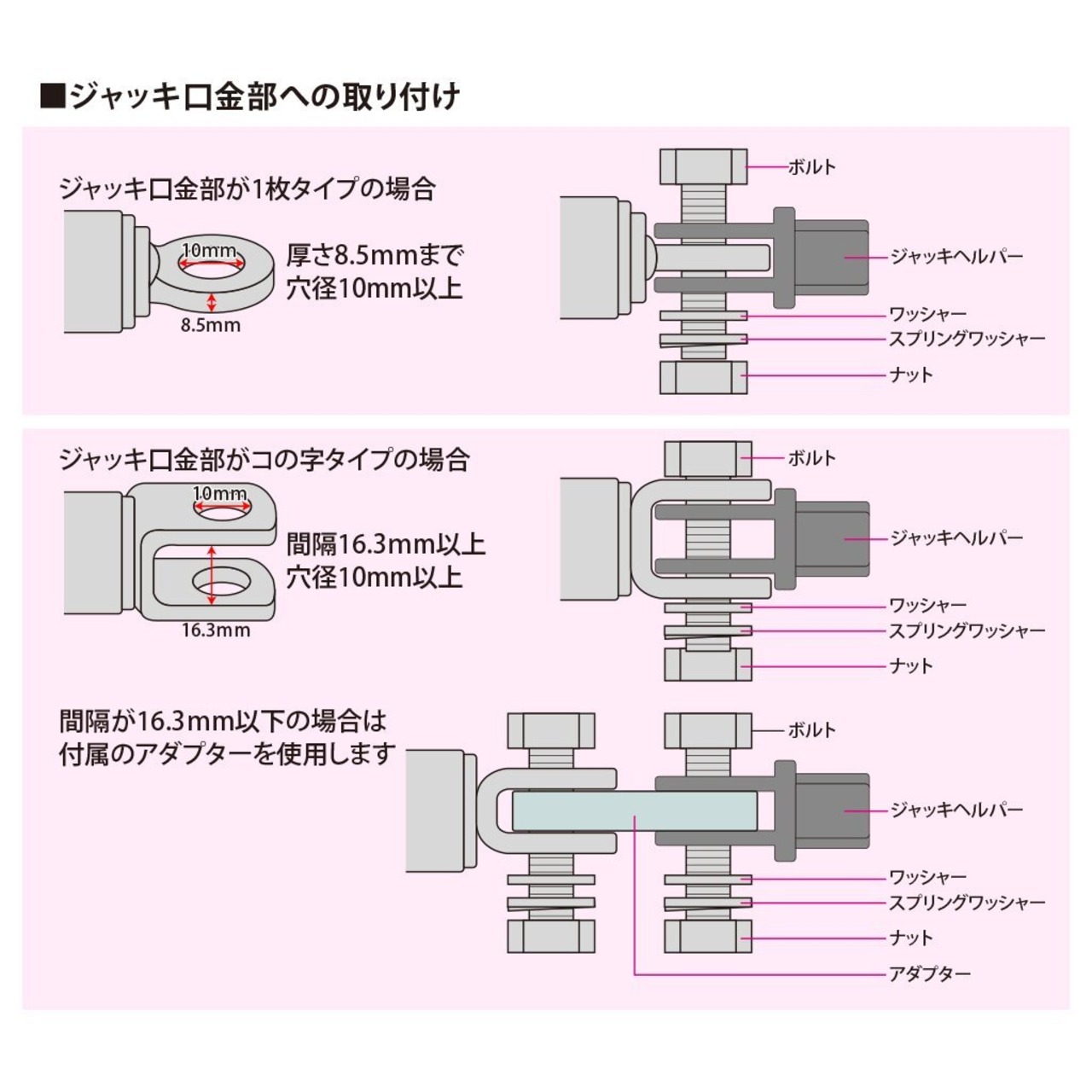 ■ジャッキ口金部への取り付け

ジャッキ口金部が1枚タイプの場合

10mm

8.5mm

厚さ8.5mmまで
穴径10mm以上

ボルト

ジャッキヘルパー

ワッシャー

スプリングワッシャー

ナット

ジャッキ口金部がコの字タイプの場合

10mm

16.3mm

間隔16.3mm以上
穴径10mm以上

ボルト

ジャッキヘルパー

ワッシャー

スプリングワッシャー

ナット

間隔が16.3mm以下の場合は
付属のアダプターを使用します

ボルト

ジャッキヘルパー

ワッシャー

スプリングワッシャー

ナット

アダプター