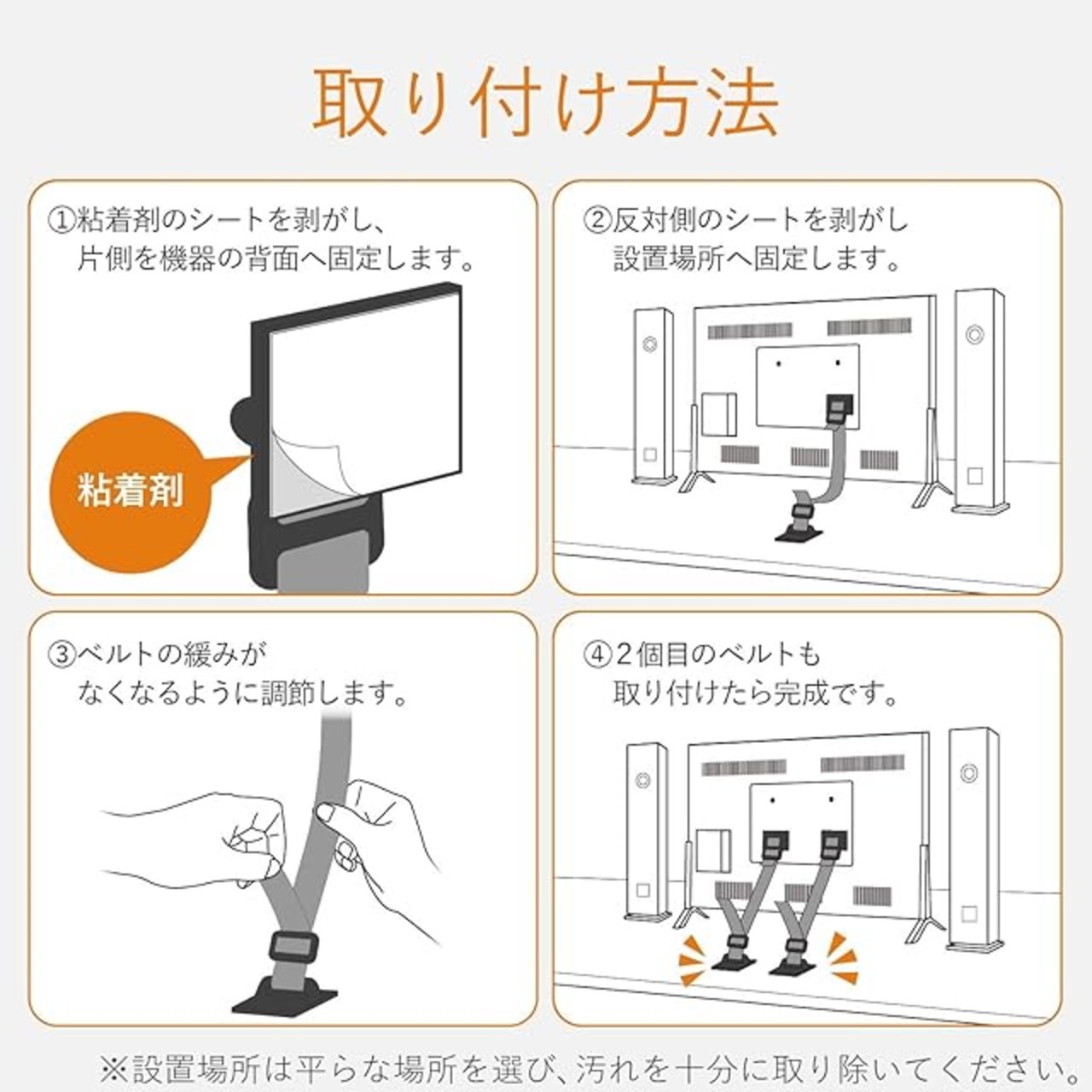 取り付け方法

①粘着剤のシートを剥がし、片側を機器の背面へ固定します。

粘着剤

②反対側のシートを剥がし設置場所へ固定します。

③ベルトの緩みがなくなるように調節します。

④2個目のベルトも取り付けたら完成です。

※設置場所は平らな場所を選び、汚れを十分に取り除いてください。