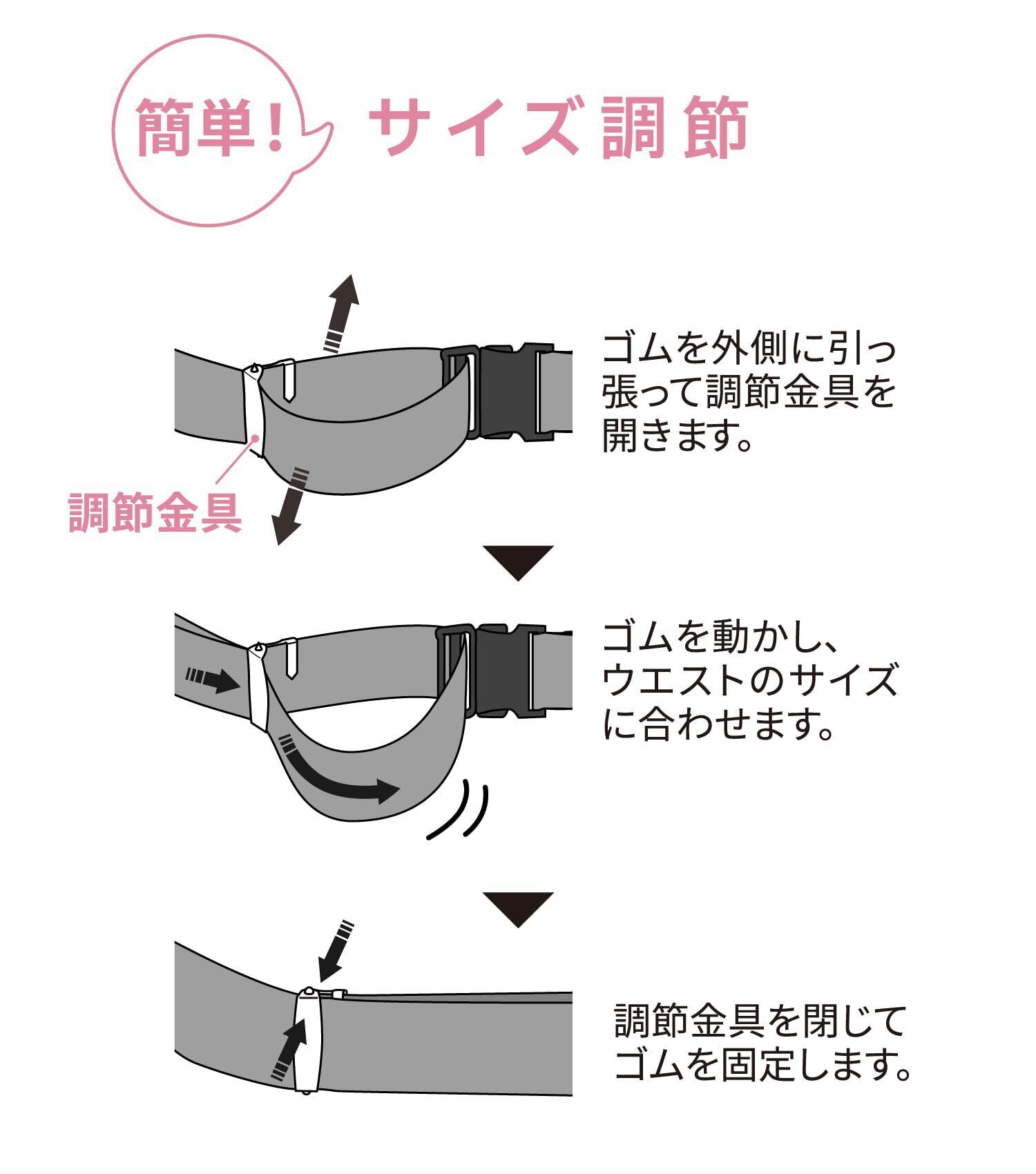 簡単! サイズ調節

ゴムを外側に引っ張って調節金具を開きます。

調節金具

ゴムを動かし、ウエストのサイズに合わせます。

調節金具を閉じてゴムを固定します。