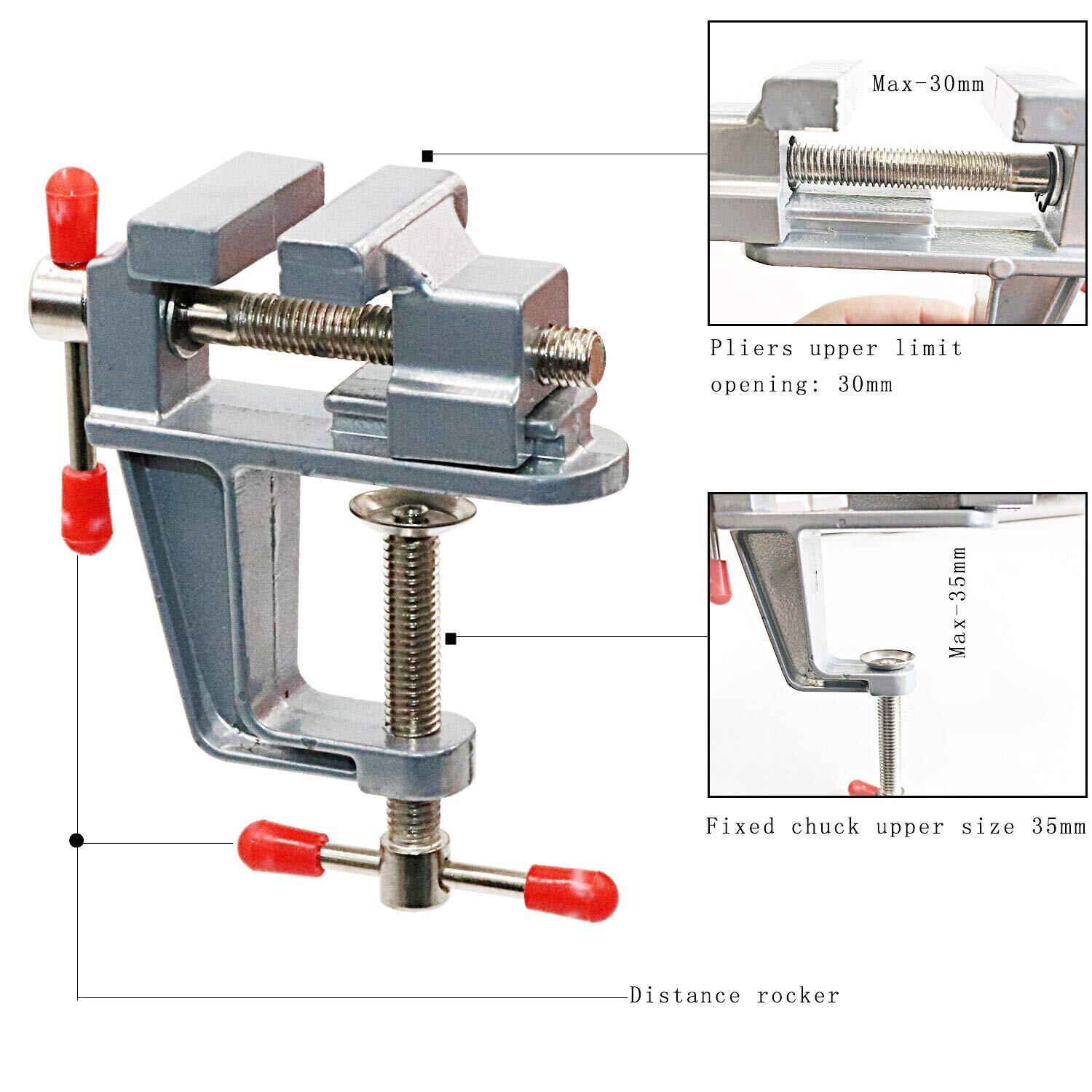 Max-30mm

Pliers upper limit opening: 30mm

Max-35mm

Fixed chuck upper size 35mm

Distance rocker