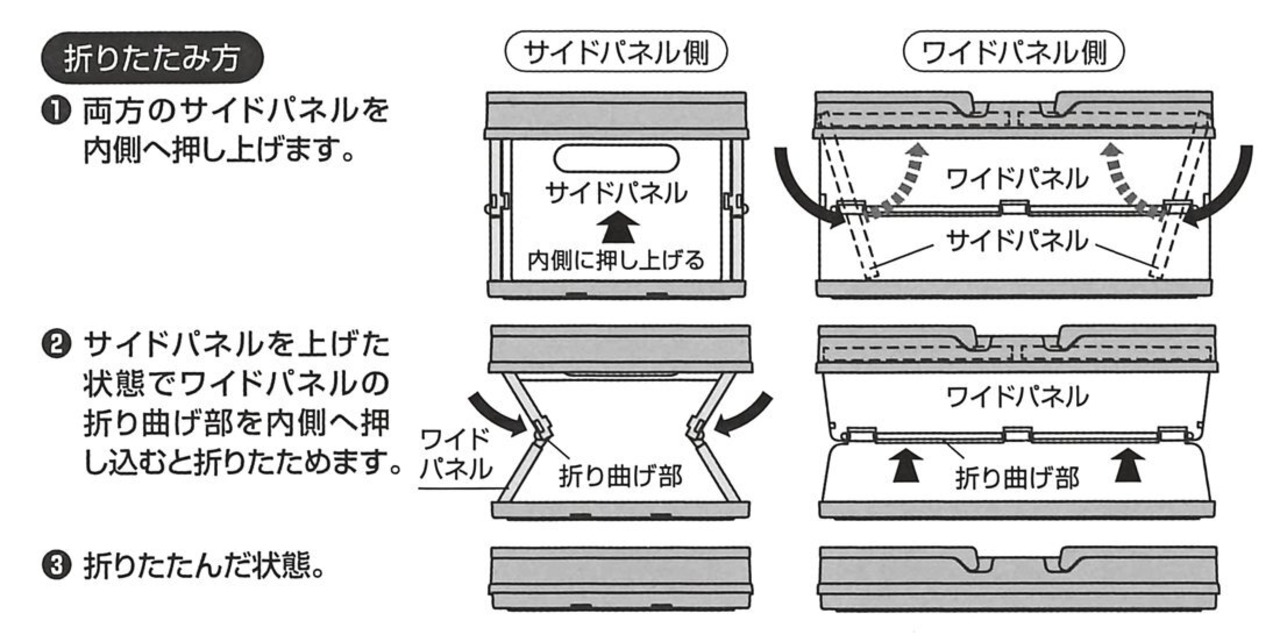 折りたたみ方

❶ 両方のサイドパネルを内側へ押し上げます。

❷ サイドパネルを上げた状態でワイドパネルの折り曲げ部を内側へ押し込むと折りたためます。

❸ 折りたたんだ状態。

サイドパネル側

サイドパネル
内側に押し上げる

ワイドパネル
折り曲げ部

ワイドパネル側

ワイドパネル
サイドパネル

ワイドパネル
折り曲げ部