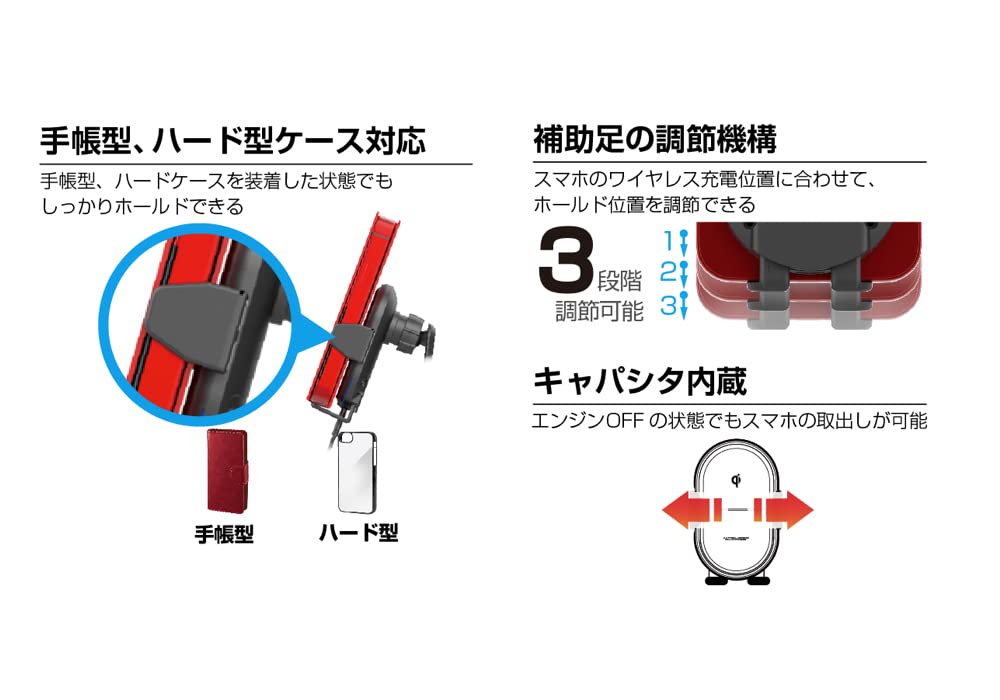 手帳型、ハード型ケース対応

手帳型、ハードケースを装着した状態でもしっかりホールドできる

手帳型

ハード型

補助足の調節機構

スマホのワイヤレス充電位置に合わせて、ホールド位置を調節できる

3段階調節可能

1
2
3

キャパシタ内蔵

エンジンOFF の状態でもスマホの取出しが可能