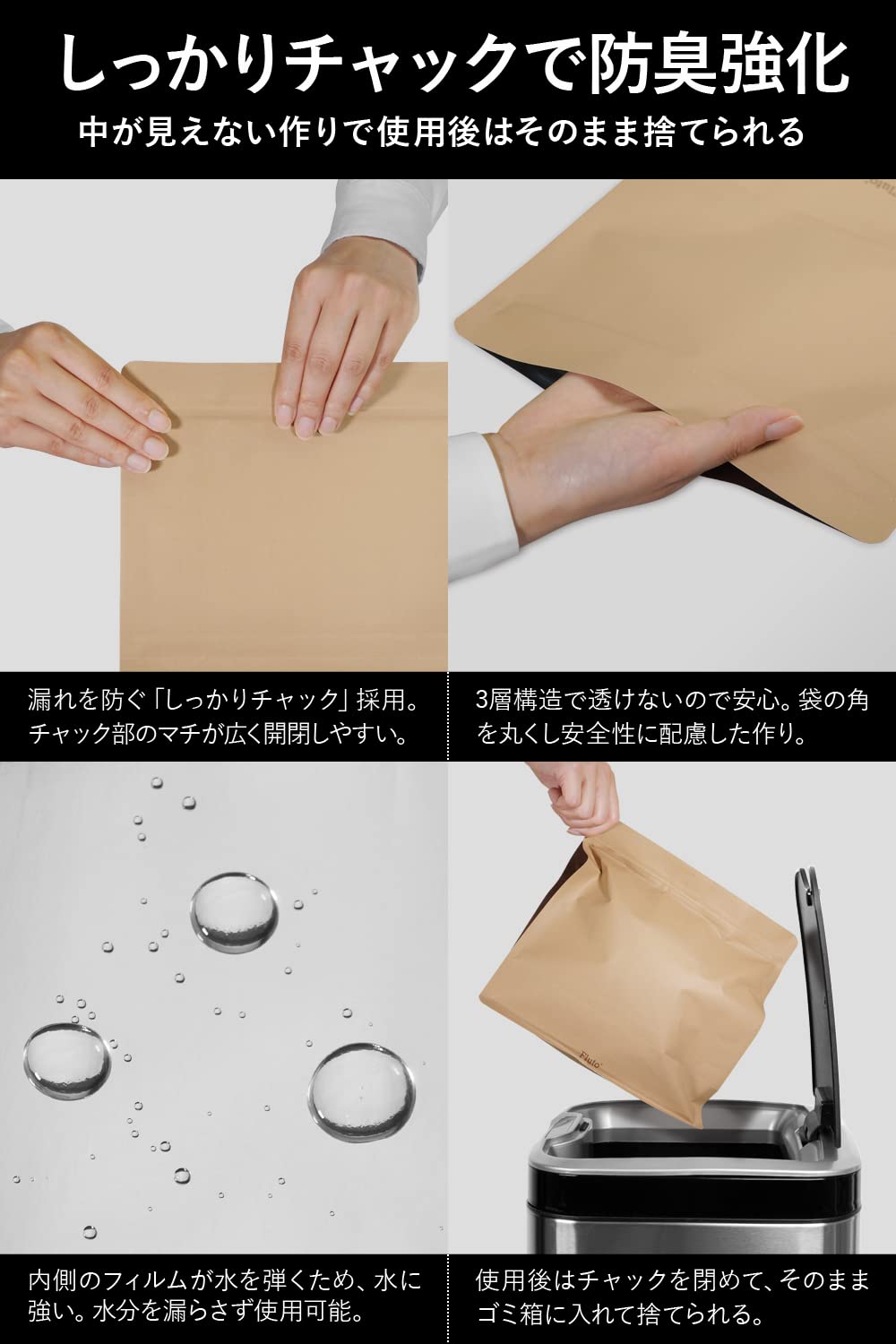 しっかりチャックで防臭強化
中が見えない作りで使用後はそのまま捨てられる

漏れを防ぐ「しっかりチャック」採用。チャック部のマチが広く開閉しやすい。

3層構造で透けないので安心。袋の角を丸くし安全性に配慮した作り。

Fluto

内側のフィルムが水を弾くため、水に強い。水分を漏らさず使用可能。

使用後はチャックを閉めて、そのままゴミ箱に入れて捨てられる。