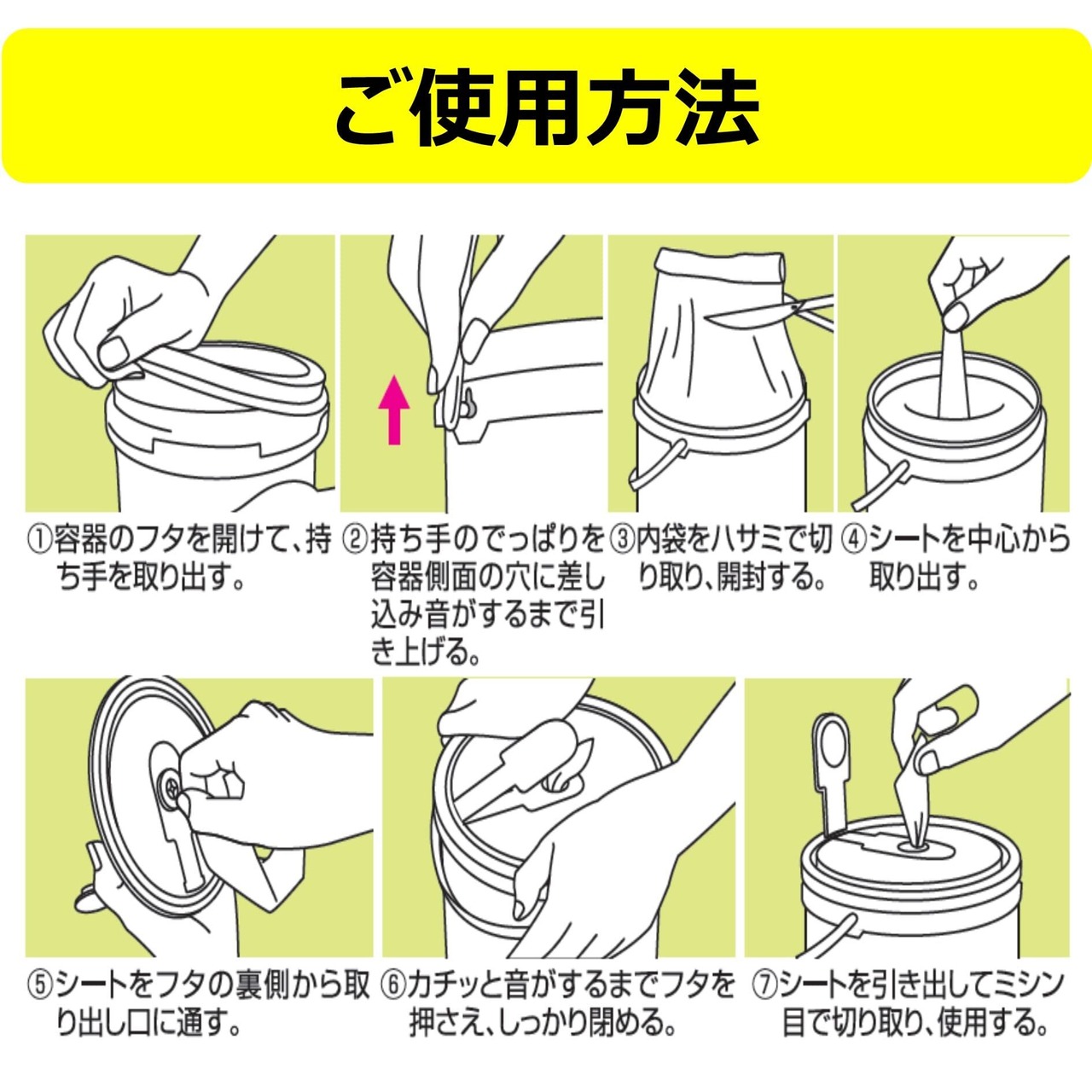 ご使用方法

①容器のフタを開けて、持ち手を取り出す。

②持ち手のでっぱりを容器側面の穴に差し込み音がするまで引き上げる。

③内袋をハサミで切り取り、開封する。

④シートを中心から取り出す。

⑤シートをフタの裏側から取り出し口に通す。

⑥カチッと音がするまでフタを押さえ、しっかり閉める。

⑦シートを引き出してミシン目で切り取り、使用する。