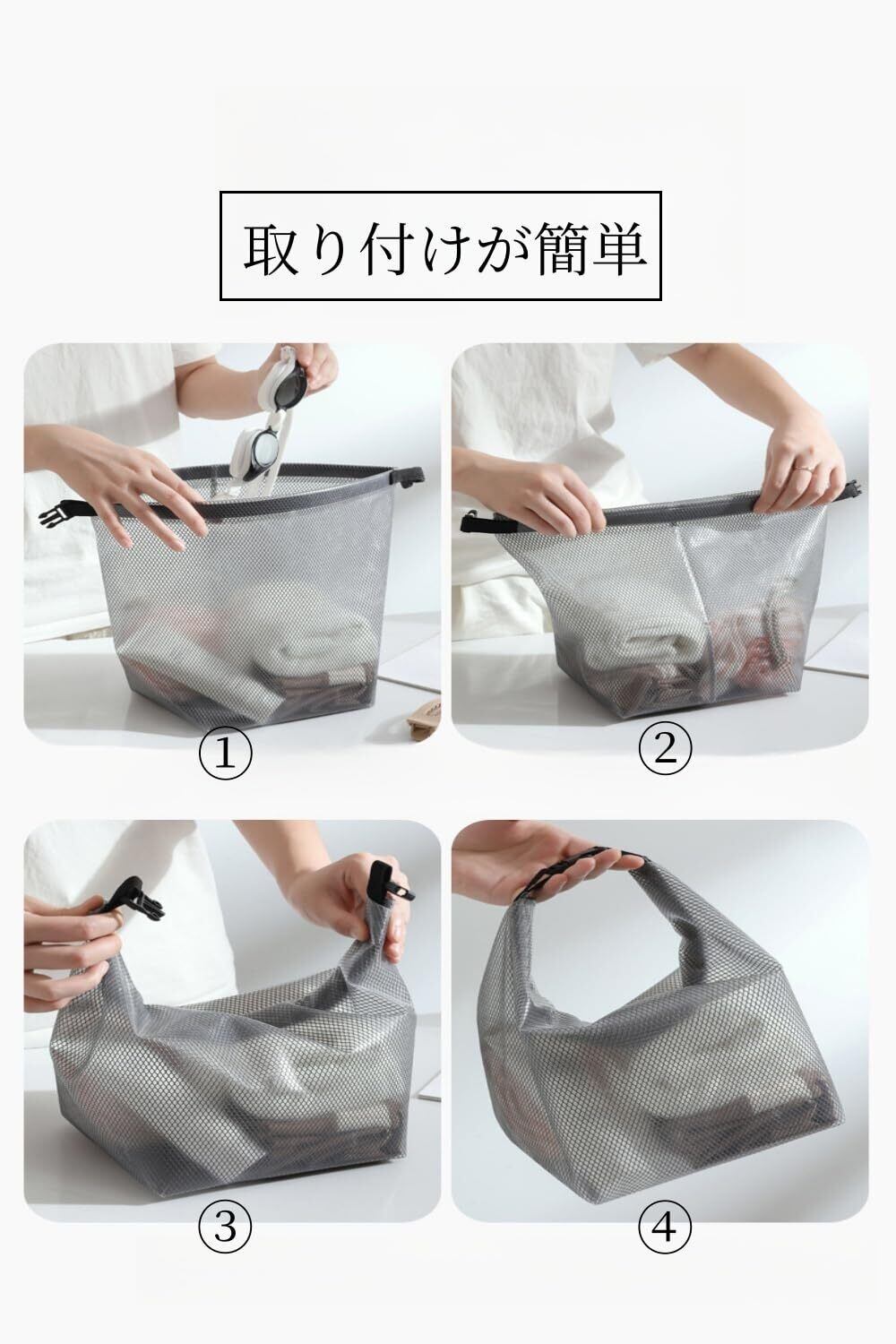 取り付けが簡単

①

②

③

④