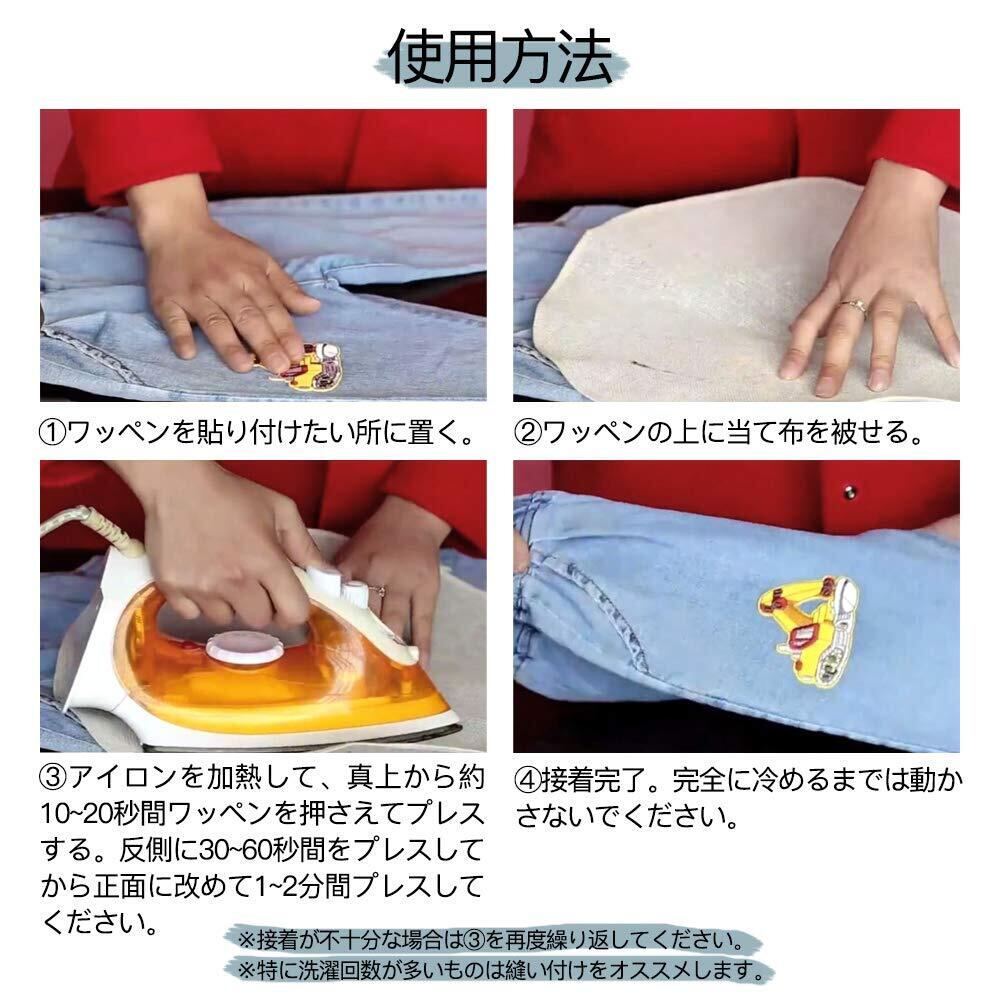 使用方法

①ワッペンを貼り付けたい所に置く。

②ワッペンの上に当て布を被せる。

③アイロンを加熱して、真上から約10~20秒間ワッペンを押さえてプレスする。反側に30~60秒間をプレスしてから正面に改めて1~2分間プレスしてください。

④接着完了。完全に冷めるまでは動かさないでください。

※接着が不十分な場合は③を再度繰り返してください。
※特に洗濯回数が多いものは縫い付けをオススメします。