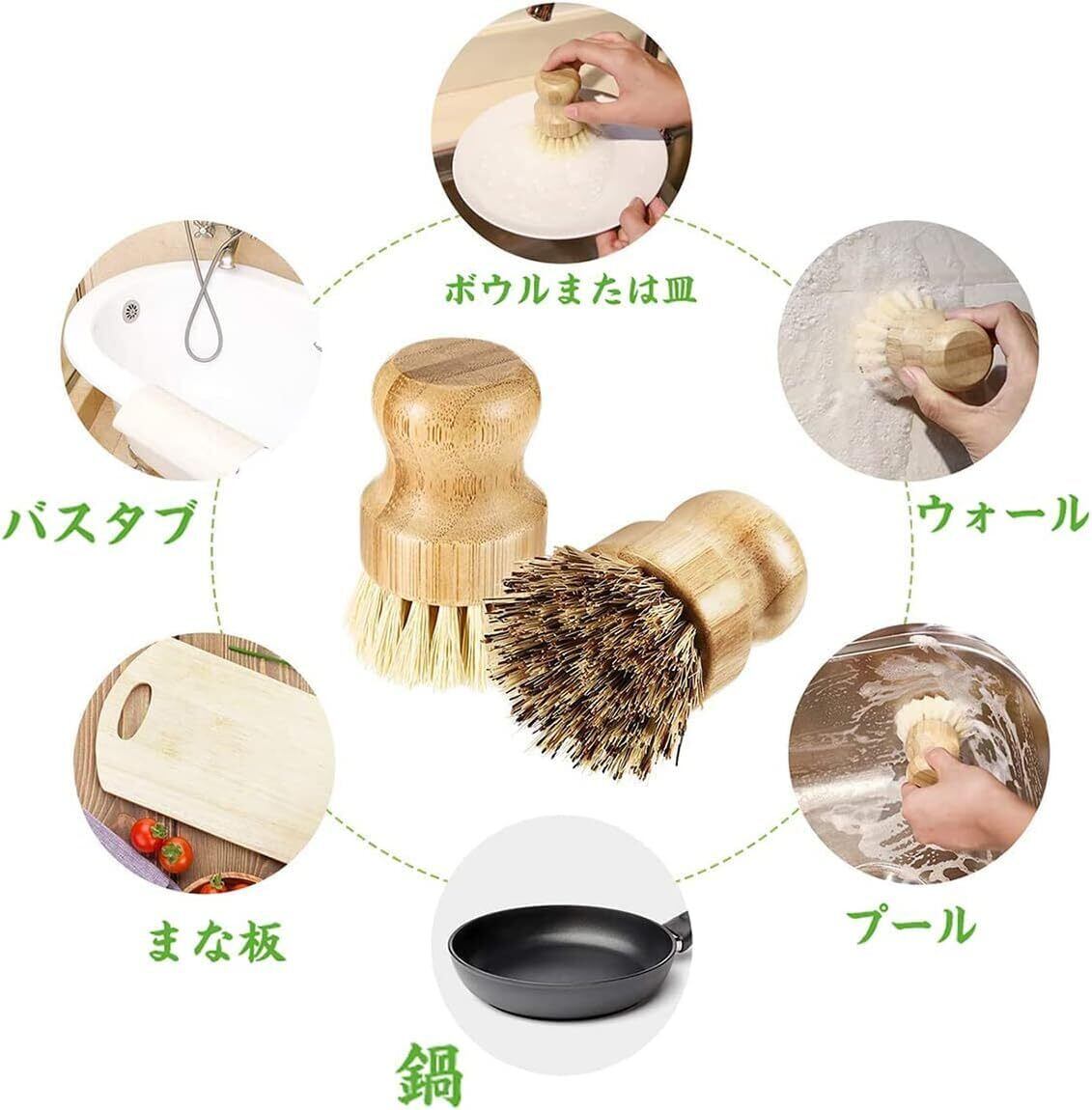 ボウルまたは皿

バスタブ

ウォール

まな板

プール

鍋