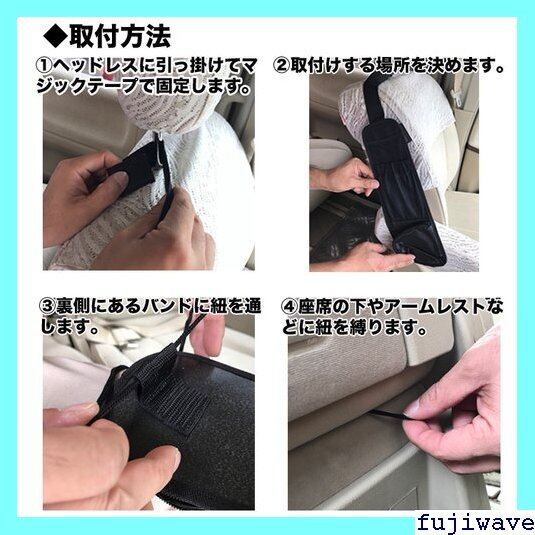 ◆取付方法

①ヘッドレスに引っ掛けてマジックテープで固定します。

②取付けする場所を決めます。

③裏側にあるバンドに紐を通します。

④座席の下やアームレストなどに紐を縛ります。

fujiwave